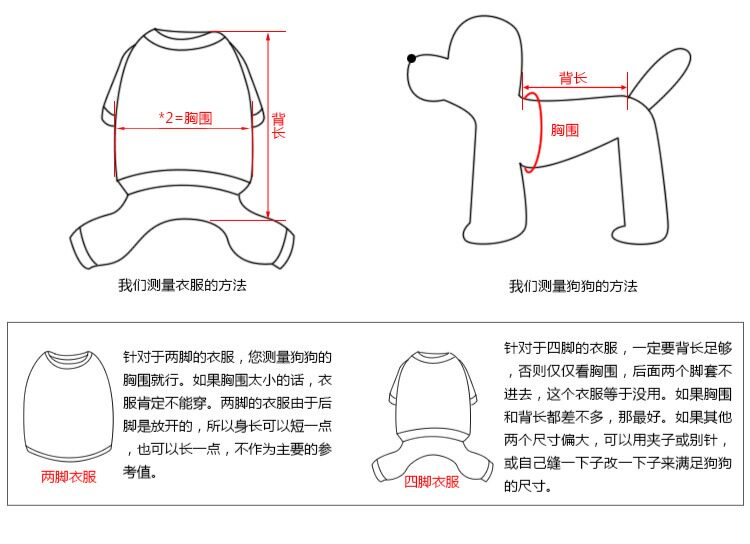 *2=胸围

背长

我们测量衣服的方法

背长

胸围

我们测量狗狗的方法

两脚衣服

针对于两脚的衣服，您测量狗狗的胸围就行。如果胸围太小的话，衣服肯定不能穿。两脚的衣服由于后脚是放开的，所以身长可以短一点，也可以长一点，不作为主要的参考值。

四脚衣服

针对于四脚的衣服，一定要背长足够，否则仅仅看胸围，后面两个脚套不进去，这个衣服等于没用。如果胸围和背长都差不多，那最好。如果其他两个尺寸偏大，可以用夹子或别针，或自己缝一下子改一下子来满足狗狗的尺寸。