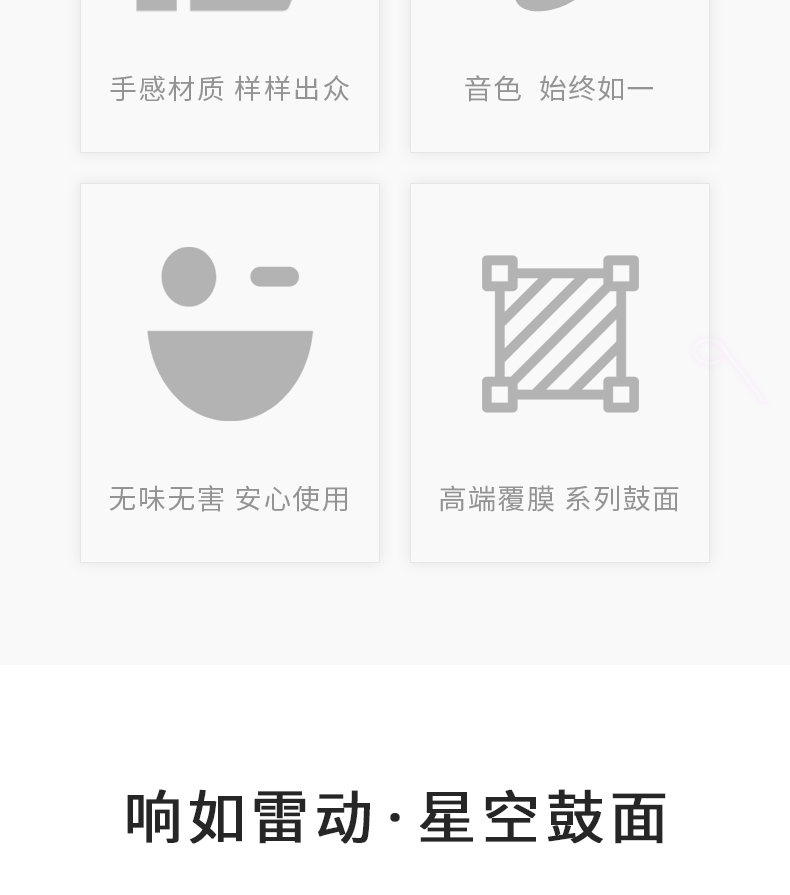 手感材质 样样出众

音色 始终如一

无味无害 安心使用

高端覆膜 系列鼓面

响如雷动·星空鼓面