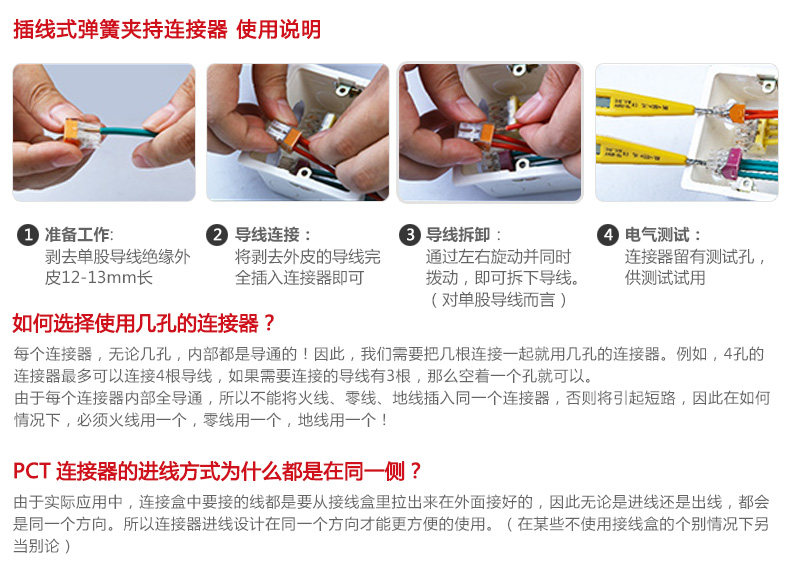 插线式弹簧夹持连接器 使用说明

❶ 准备工作:
剥去单股导线绝缘外皮12-13mm长

❷ 导线连接：
将剥去外皮的导线完全插入连接器即可

❸ 导线拆卸：
通过左右旋动并同时拨动，即可拆下导线。（对单股导线而言）

❹ 电气测试：
连接器留有测试孔，供测试试用

如何选择使用几孔的连接器？

每个连接器，无论几孔，内部都是导通的！因此，我们需要把几根连接一起就用几孔的连接器。例如，4孔的连接器最多可以连接4根导线，如果需要连接的导线有3根，那么空着一个孔就可以。
由于每个连接器内部全导通，所以不能将火线、零线、地线插入同一个连接器，否则将引起短路，因此在如何情况下，必须火线用一个，零线用一个，地线用一个！

PCT 连接器的进线方式为什么都是在同一侧？

由于实际应用中，连接盒中要接的线都是要从接线盒里拉出来在外面接好的，因此无论是进线还是出线，都会是同一个方向。所以连接器进线设计在同一个方向才能更方便的使用。（在某些不使用接线盒的个别情况下另当别论）