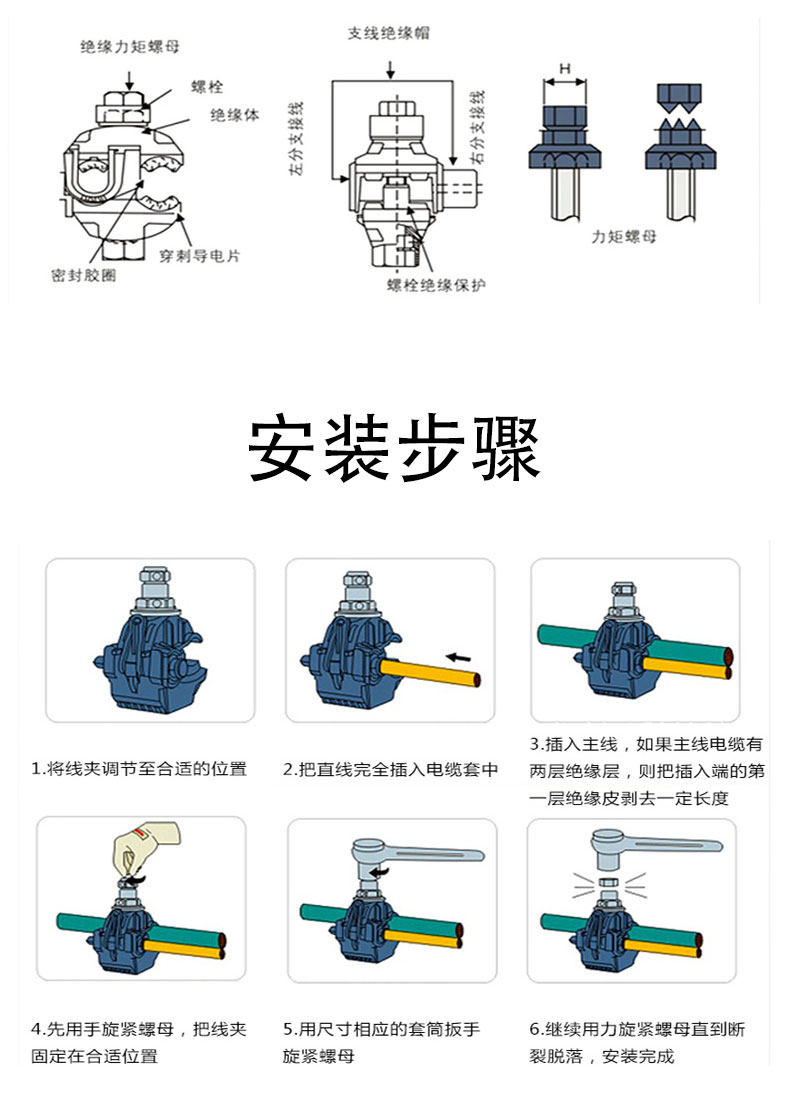 绝缘力矩螺母
螺栓
绝缘体
密封胶圈
穿刺导电片

支线绝缘帽
左分支接线
右分支接线
螺栓绝缘保护

H
力矩螺母

安装步骤

1.将线夹调节至合适的位置

2.把直线完全插入电缆套中

3.插入主线，如果主线电缆有两层绝缘层，则把插入端的第一层绝缘皮剥去一定长度

4.先用手旋紧螺母，把线夹固定在合适位置

5.用尺寸相应的套筒扳手旋紧螺母

6.继续用力旋紧螺母直到断裂脱落，安装完成