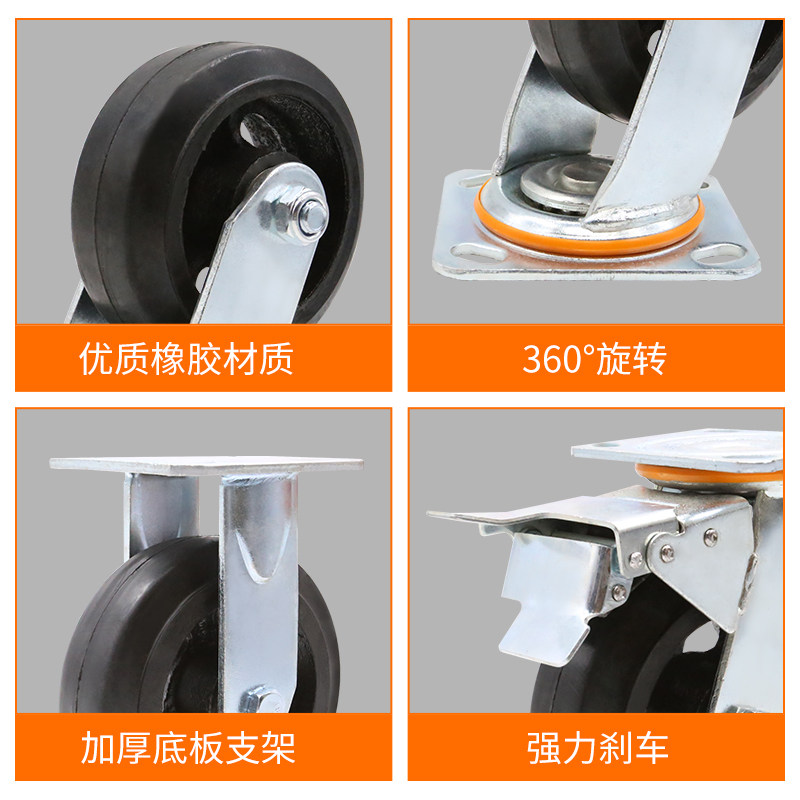 优质橡胶材质

360°旋转

加厚底板支架

强力刹车