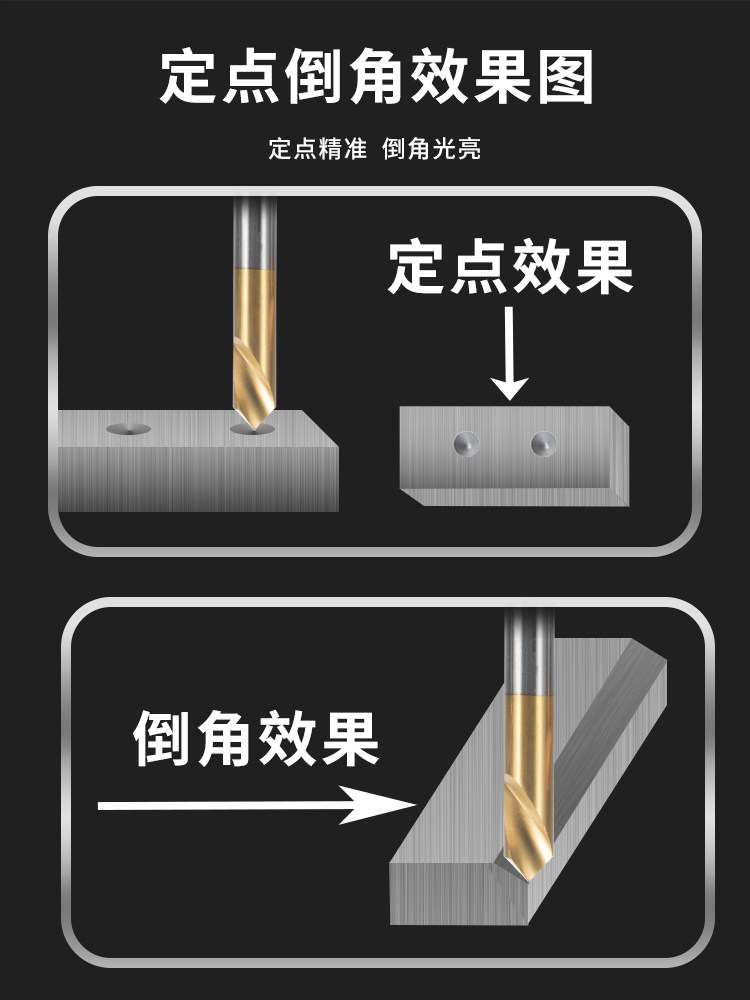 定点倒角效果图

定点精准 倒角光亮

定点效果

倒角效果