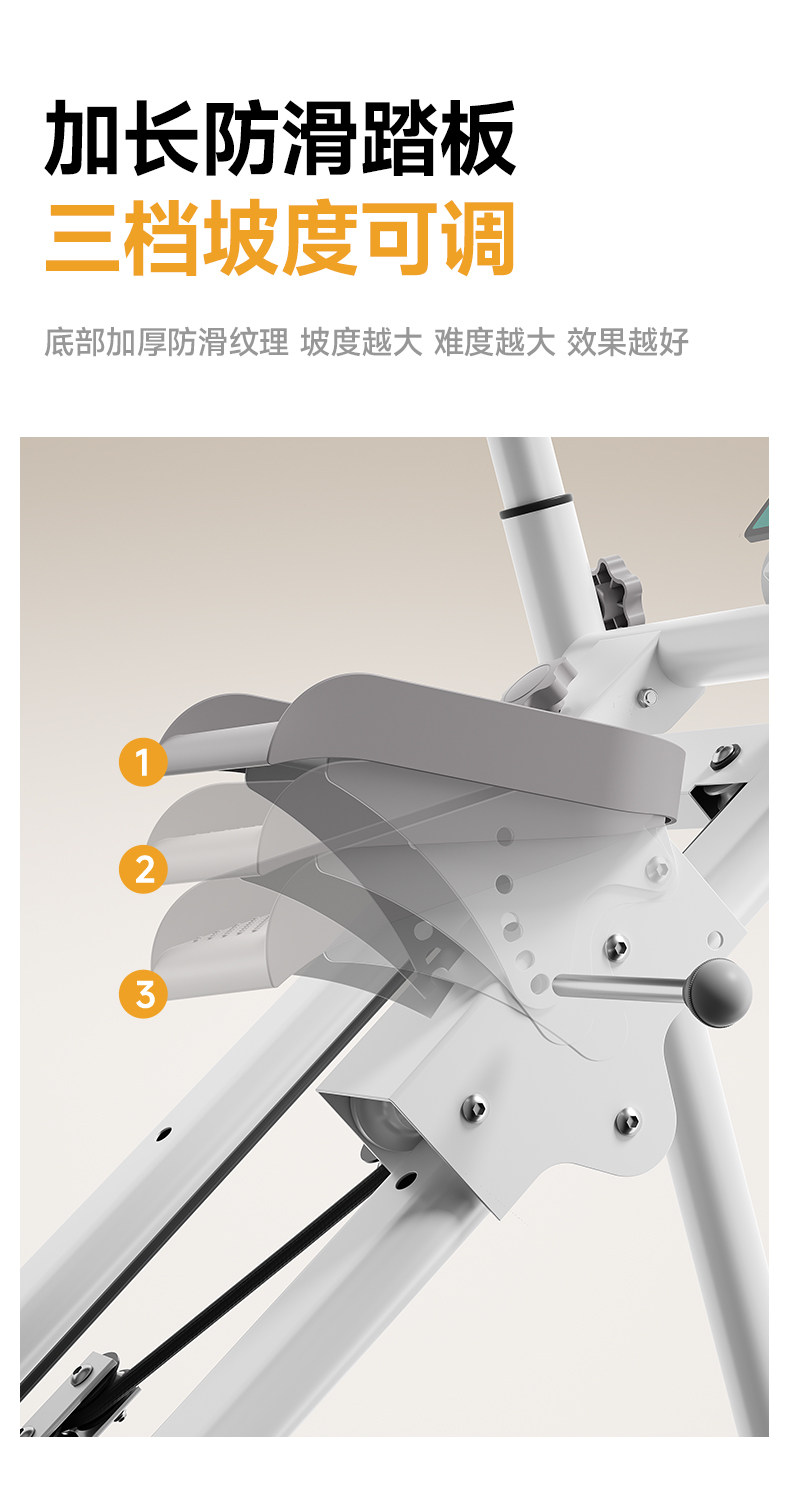 加长防滑踏板
三档坡度可调

底部加厚防滑纹理 坡度越大 难度越大 效果越好

1
2
3