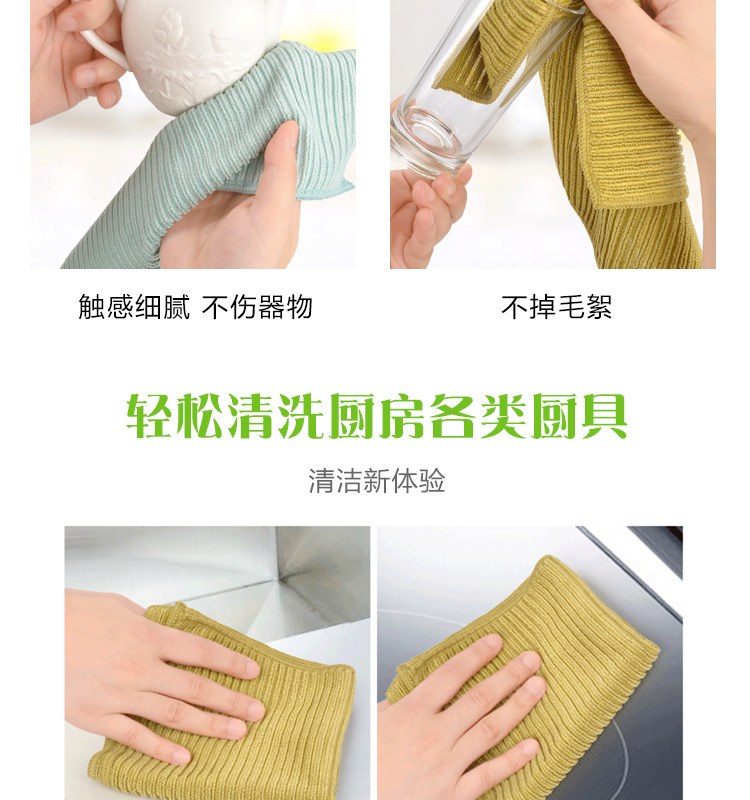 触感细腻 不伤器物

不掉毛絮

轻松清洗厨房各类厨具

清洁新体验