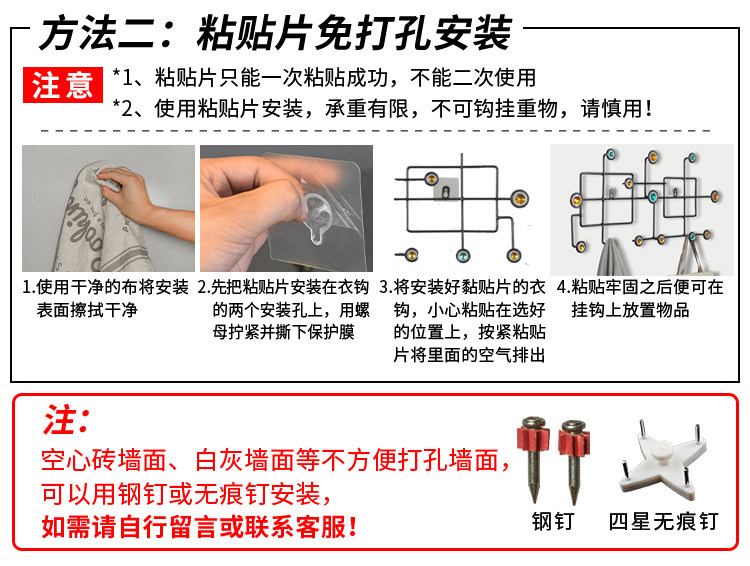 方法二：粘贴片免打孔安装

注意 *1、粘贴片只能一次粘贴成功，不能二次使用
*2、使用粘贴片安装，承重有限，不可钩挂重物，请慎用！

1.使用干净的布将安装表面擦拭干净

2.先把粘贴片安装在衣钩的两个安装孔上，用螺母拧紧并撕下保护膜

3.将安装好黏贴片的衣钩，小心粘贴在选好的位置上，按紧粘贴片将里面的空气排出

4.粘贴牢固之后便可在挂钩上放置物品

注：
空心砖墙面、白灰墙面等不方便打孔墙面，可以用钢钉或无痕钉安装，
如需请自行留言或联系客服！

钢钉

四星无痕钉