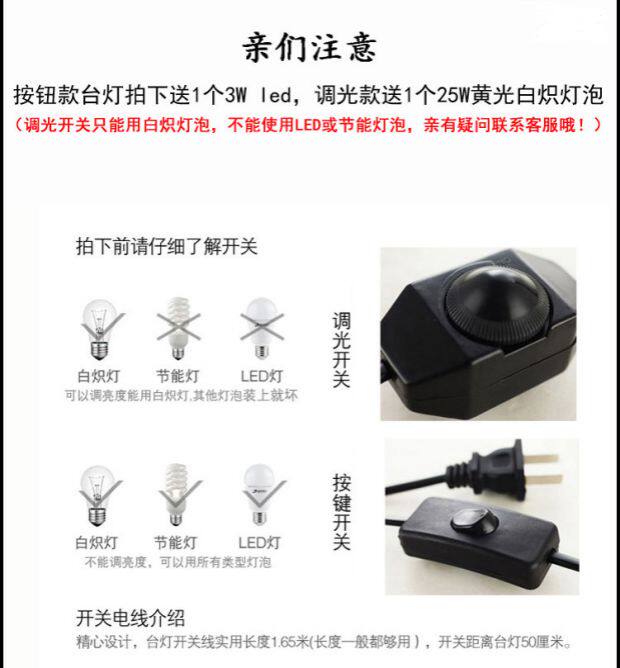 亲们注意

按钮款台灯拍下送1个3W led，调光款送1个25W黄光白炽灯泡

（调光开关只能用白炽灯泡，不能使用LED或节能灯泡，亲有疑问联系客服哦！）

拍下前请仔细了解开关

白炽灯　节能灯　LED灯

可以调亮度能用白炽灯,其他灯泡装上就坏

调光开关

白炽灯　节能灯　LED灯

不能调亮度，可以用所有类型灯泡

按键开关

开关电线介绍

精心设计，台灯开关线实用长度1.65米(长度一般都够用），开关距离台灯50厘米。