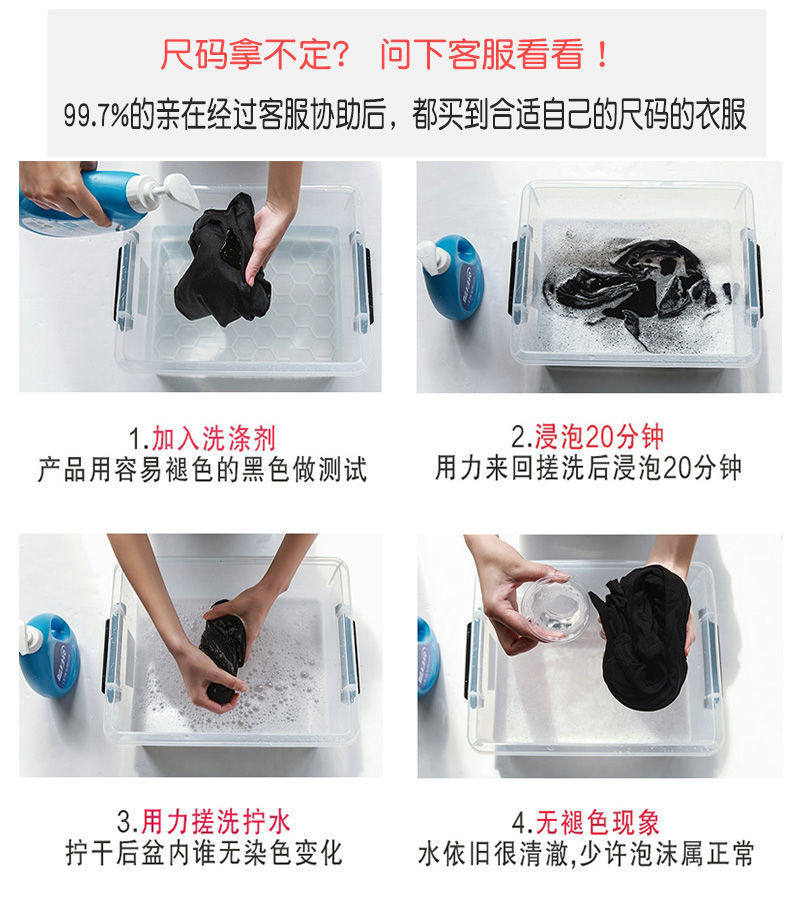 尺码拿不定？ 问下客服看看！

99.7%的亲在经过客服协助后，都买到合适自己的尺码的衣服

1.加入洗涤剂
产品用容易褪色的黑色做测试

2.浸泡20分钟
用力来回搓洗后浸泡20分钟

3.用力搓洗拧水
拧干后盆内谁无染色变化

4.无褪色现象
水依旧很清澈,少许泡沫属正常