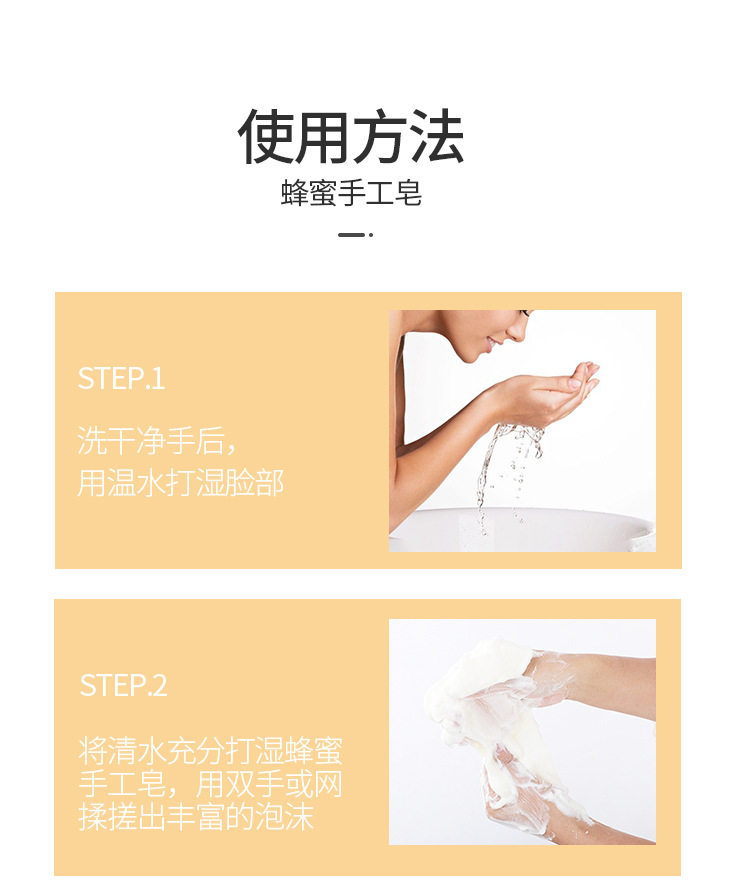 使用方法
蜂蜜手工皂

STEP.1

洗干净手后，
用温水打湿脸部

STEP.2

将清水充分打湿蜂蜜手工皂，用双手或网揉搓出丰富的泡沫