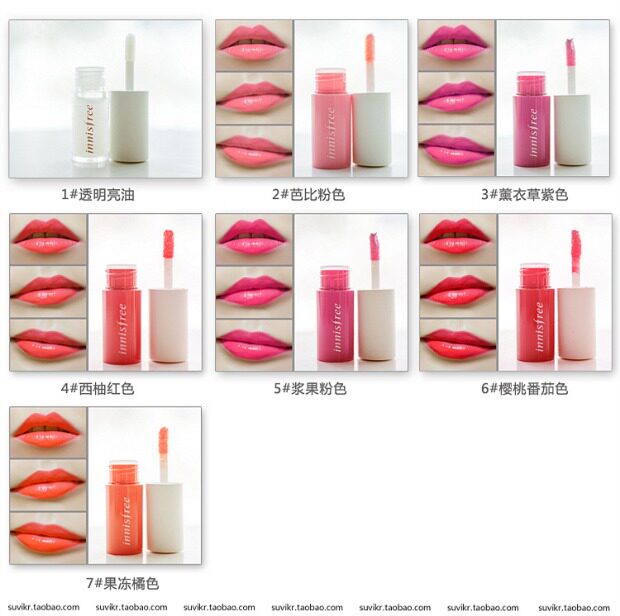 innisfree

1#透明亮油

innisfree

2#芭比粉色

innisfree

3#薰衣草紫色

innisfree

4#西柚红色

innisfree

5#浆果粉色

innisfree

6#樱桃番茄色

innisfree

7#果冻橘色

suvikr.taobao.com suvikr.taobao.com suvikr.taobao.com suvikr.taobao.com suvikr.taobao.com suvikr.taobao.com suvikr.taobao.com