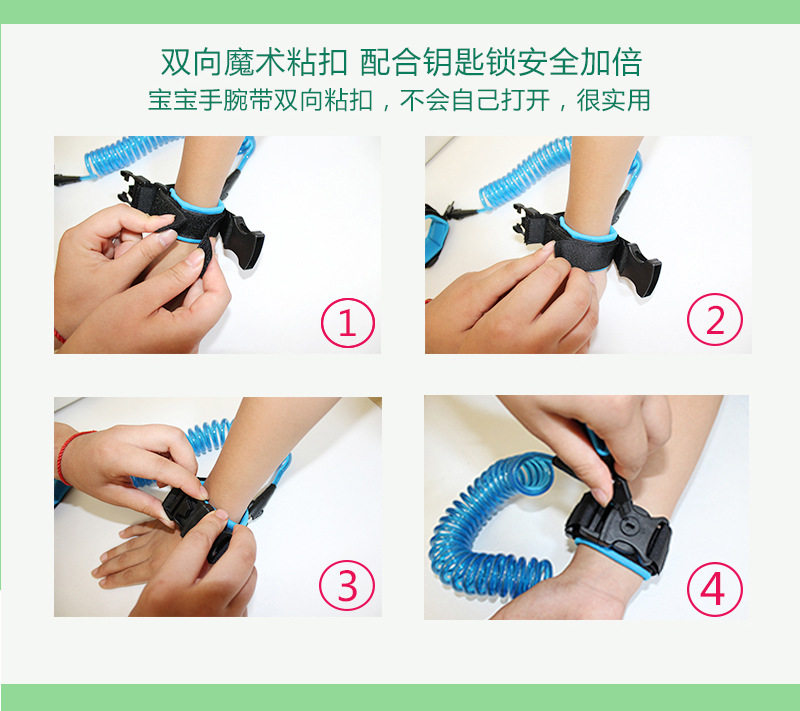 双向魔术粘扣 配合钥匙锁安全加倍
宝宝手腕带双向粘扣，不会自己打开，很实用

①

②

③

④