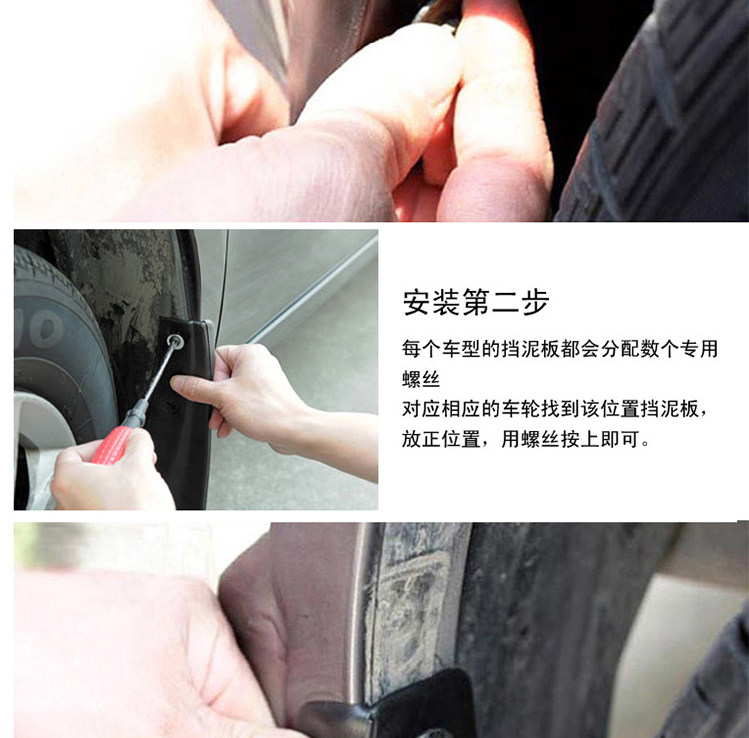 安装第二步

每个车型的挡泥板都会分配数个专用螺丝
对应相应的车轮找到该位置挡泥板，放正位置，用螺丝按上即可。