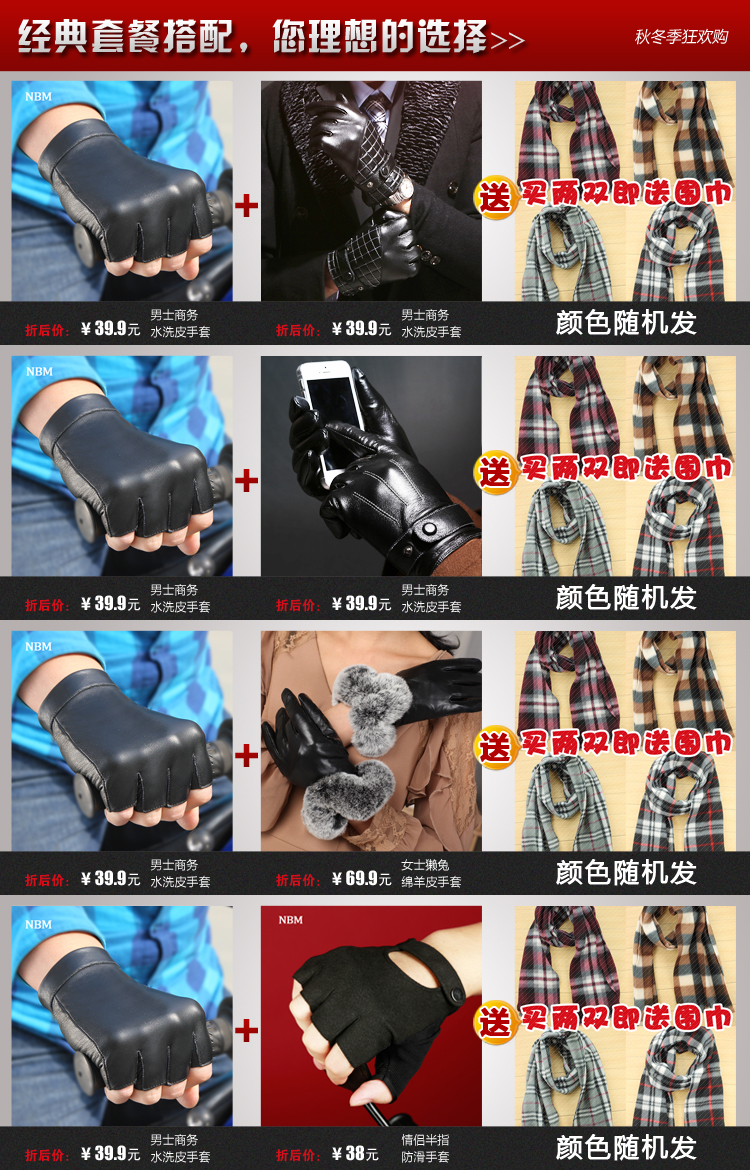 经典套餐搭配，您理想的选择>>

秋冬季狂欢购

NBM

+

送 买两双即送围巾

折后价：¥39.9元 男士商务 水洗皮手套

折后价：¥39.9元 男士商务 水洗皮手套

颜色随机发

NBM

+

送 买两双即送围巾

折后价：¥39.9元 男士商务 水洗皮手套

折后价：¥39.9元 男士商务 水洗皮手套

颜色随机发

NBM

+

送 买两双即送围巾

折后价：¥39.9元 男士商务 水洗皮手套

折后价：¥69.9元 女士獭兔 绵羊皮手套

颜色随机发

NBM

+

NBM

送 买两双即送围巾

折后价：¥39.9元 男士商务 水洗皮手套

折后价：¥38元 情侣半指 防滑手套

颜色随机发