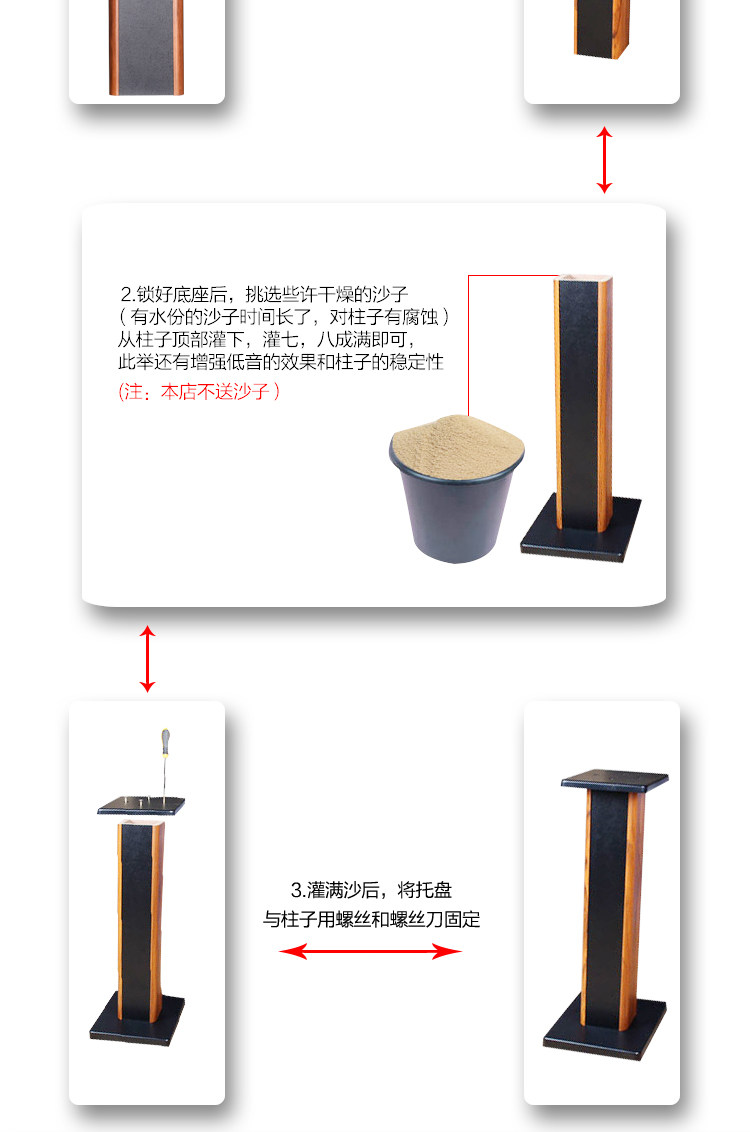 2.锁好底座后，挑选些许干燥的沙子
（有水份的沙子时间长了，对柱子有腐蚀）
从柱子顶部灌下，灌七，八成满即可，
此举还有增强低音的效果和柱子的稳定性
(注：本店不送沙子)

3.灌满沙后，将托盘
与柱子用螺丝和螺丝刀固定