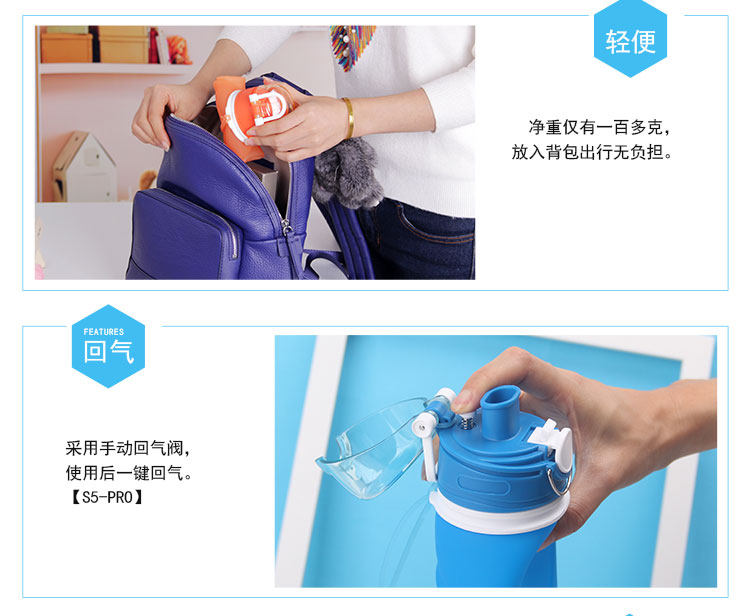 轻便

净重仅有一百多克，
放入背包出行无负担。

FEATURES
回气

采用手动回气阀，
使用后一键回气。
【S5-PRO】