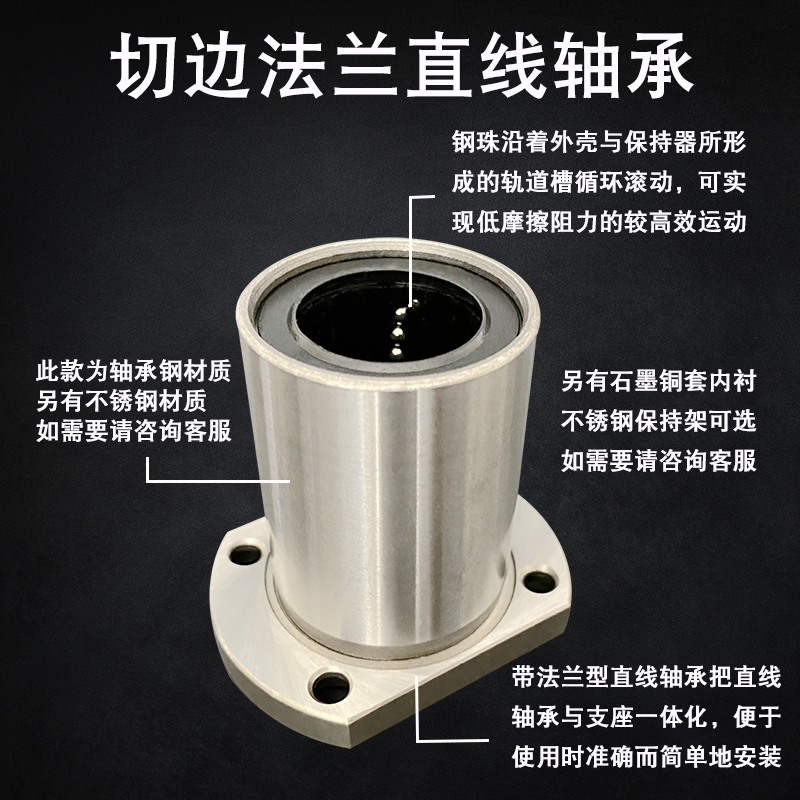 切边法兰直线轴承

钢珠沿着外壳与保持器所形成的轨道槽循环滚动，可实现低摩擦阻力的较高效运动

此款为轴承钢材质
另有不锈钢材质
如需要请咨询客服

另有石墨铜套内衬
不锈钢保持架可选
如需要请咨询客服

带法兰型直线轴承把直线轴承与支座一体化，便于使用时准确而简单地安装