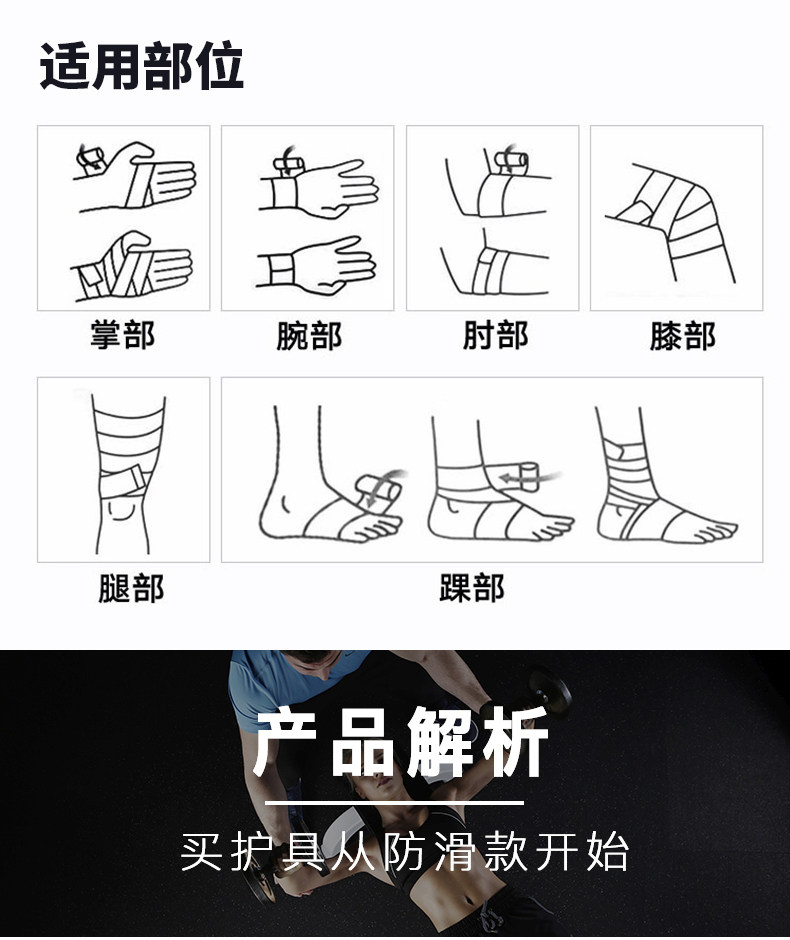 适用部位

掌部

腕部

肘部

膝部

腿部

踝部

产品解析

买护具从防滑款开始