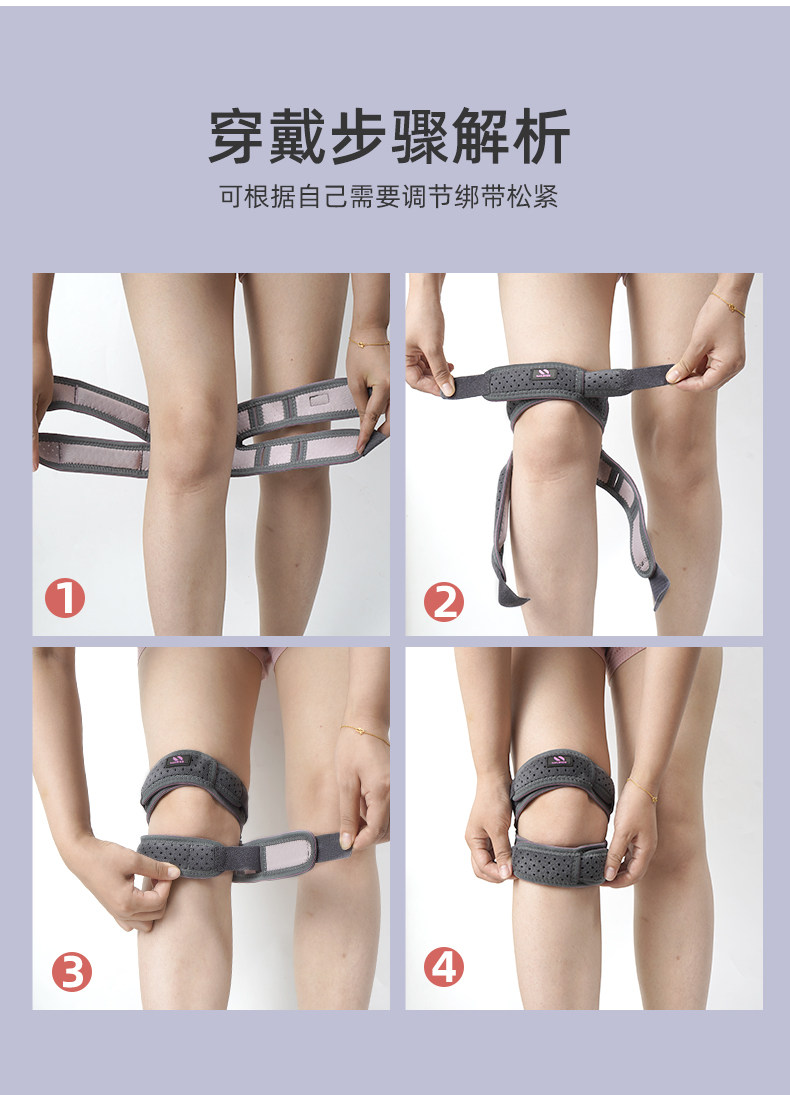 穿戴步骤解析

可根据自己需要调节绑带松紧

1

2

3

4