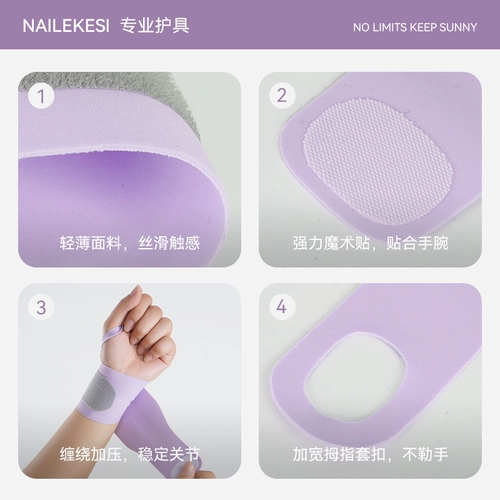 NAILEKESI 专业护具

NO LIMITS KEEP SUNNY

1

轻薄面料，丝滑触感

2

强力魔术贴，贴合手腕

3

缠绕加压，稳定关节

4

加宽拇指套扣，不勒手