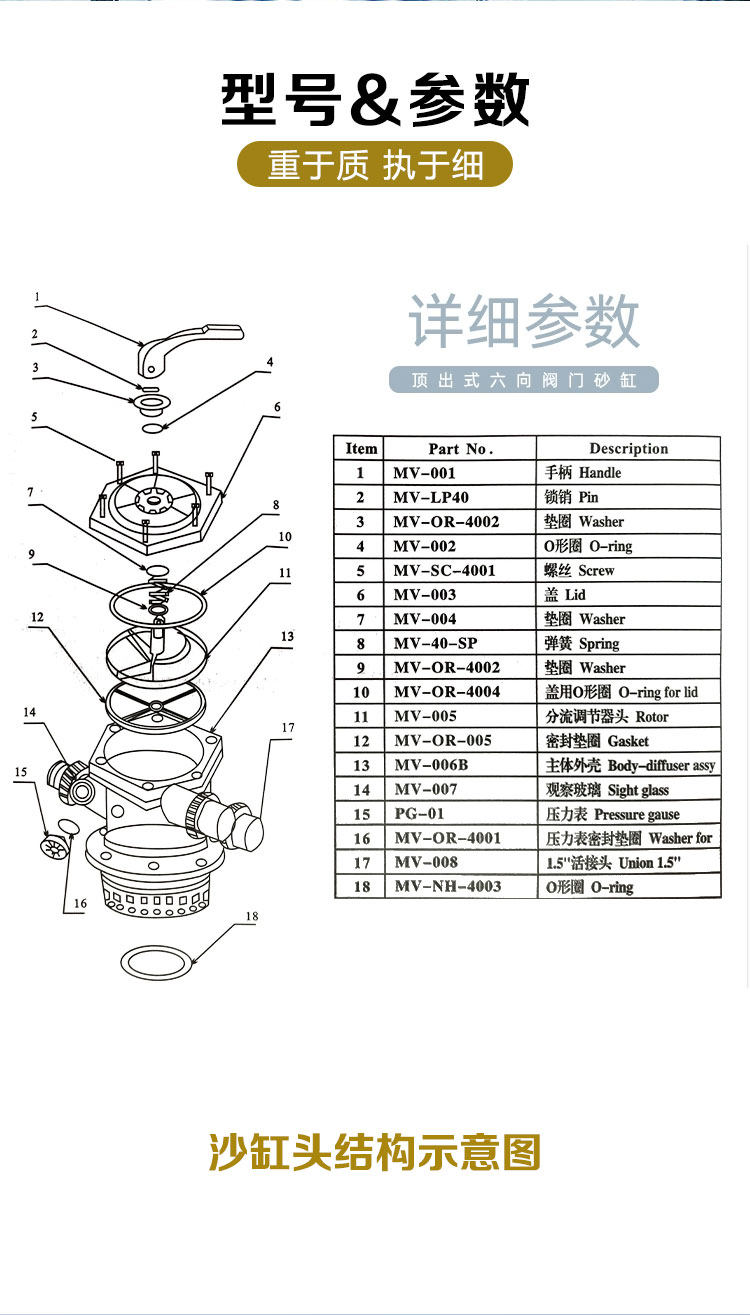 型号&参数

重于质 执于细

详细参数

顶出式六向阀门砂缸

1
2
3
4
5
6
7
8
9
10
11
12
13
14
15
16
17
18

| Item | Part No. | Description |
|---|---|---|
| 1 | MV-001 | 手柄 Handle |
| 2 | MV-LP40 | 锁销 Pin |
| 3 | MV-OR-4002 | 垫圈 Washer |
| 4 | MV-002 | O形圈 O-ring |
| 5 | MV-SC-4001 | 螺丝 Screw |
| 6 | MV-003 | 盖 Lid |
| 7 | MV-004 | 垫圈 Washer |
| 8 | MV-40-SP | 弹簧 Spring |
| 9 | MV-OR-4002 | 垫圈 Washer |
| 10 | MV-OR-4004 | 盖用O形圈 O-ring for lid |
| 11 | MV-005 | 分流调节器头 Rotor |
| 12 | MV-OR-005 | 密封垫圈 Gasket |
| 13 | MV-006B | 主体外壳 Body-diffuser assy |
| 14 | MV-007 | 观察玻璃 Sight glass |
| 15 | PG-01 | 压力表 Pressure gause |
| 16 | MV-OR-4001 | 压力表密封垫圈 Washer for |
| 17 | MV-008 | 1.5"活接头 Union 1.5" |
| 18 | MV-NH-4003 | O形圈 O-ring |

沙缸头结构示意图