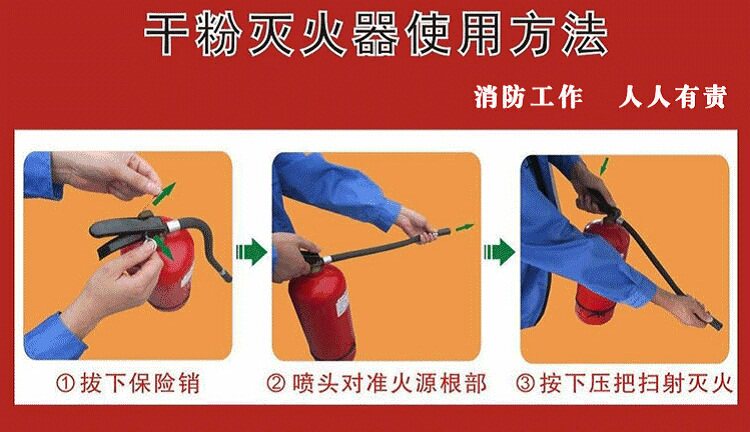 干粉灭火器使用方法

消防工作　人人有责

① 拔下保险销

② 喷头对准火源根部

③ 按下压把扫射灭火