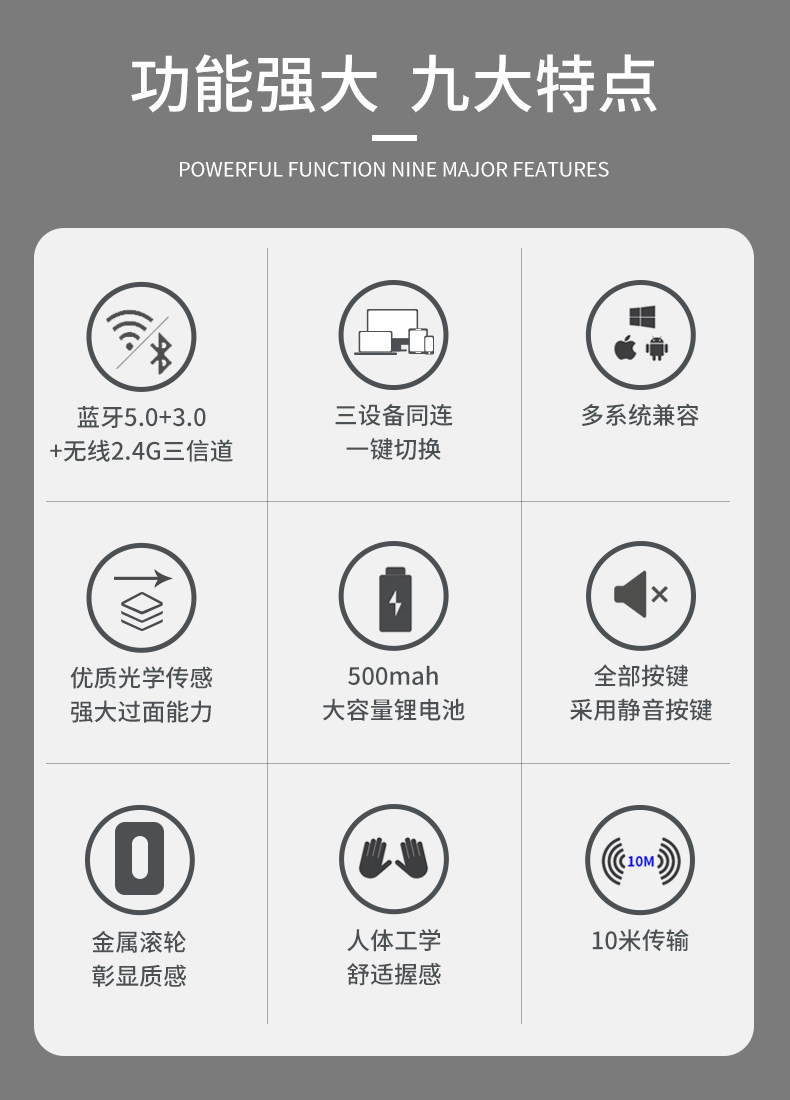 功能强大 九大特点

POWERFUL FUNCTION NINE MAJOR FEATURES

蓝牙5.0+3.0
+无线2.4G三信道

三设备同连
一键切换

多系统兼容

优质光学传感
强大过面能力

500mah
大容量锂电池

全部按键
采用静音按键

金属滚轮
彰显质感

人体工学
舒适握感

10M

10米传输