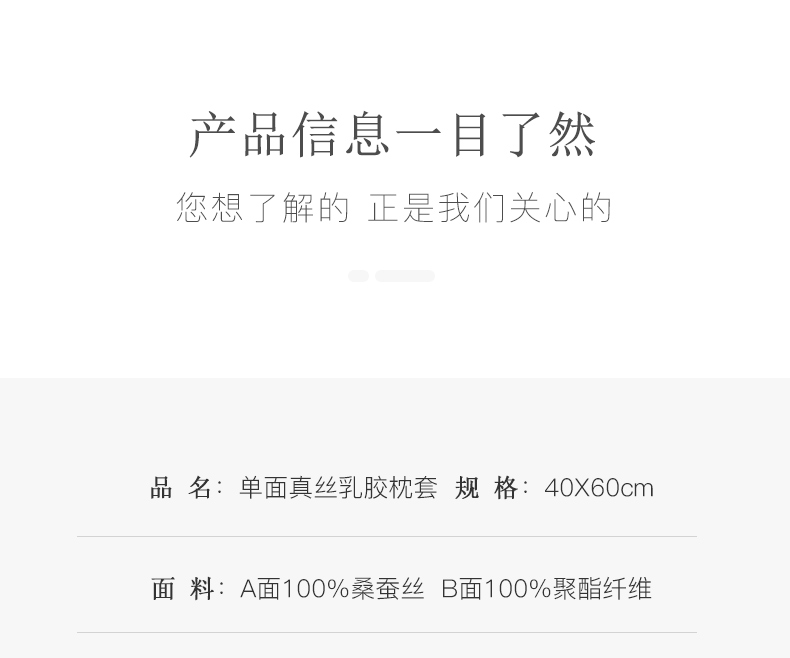 产品信息一目了然

您想了解的 正是我们关心的

品 名：单面真丝乳胶枕套 规 格：40X60cm

面 料：A面100%桑蚕丝 B面100%聚酯纤维