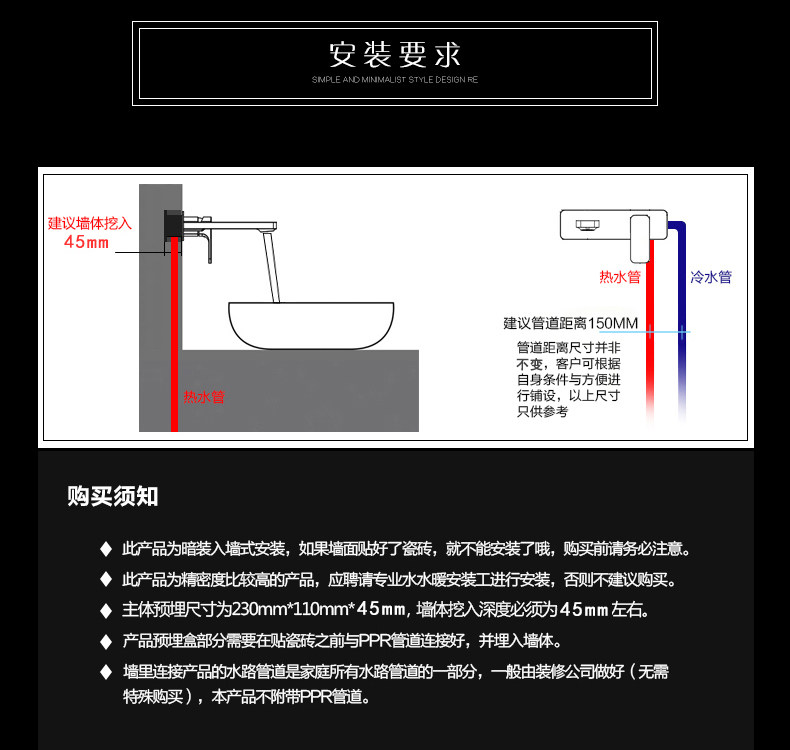 安装要求

SIMPLE AND MINIMALIST STYLE DESIGN RE

建议墙体挖入
45mm

热水管

热水管

冷水管

建议管道距离150MM

管道距离尺寸并非不变，客户可根据自身条件与方便进行铺设，以上尺寸只供参考

购买须知

◆ 此产品为暗装入墙式安装，如果墙面贴好了瓷砖，就不能安装了哦，购买前请务必注意。

◆ 此产品为精密度比较高的产品，应聘请专业水水暖安装工进行安装，否则不建议购买。

◆ 主体预埋尺寸为230mm*110mm*45mm，墙体挖入深度必须为45mm左右。

◆ 产品预埋盒部分需要在贴瓷砖之前与PPR管道连接好，并埋入墙体。

◆ 墙里连接产品的水路管道是家庭所有水路管道的一部分，一般由装修公司做好（无需特殊购买），本产品不附带PPR管道。