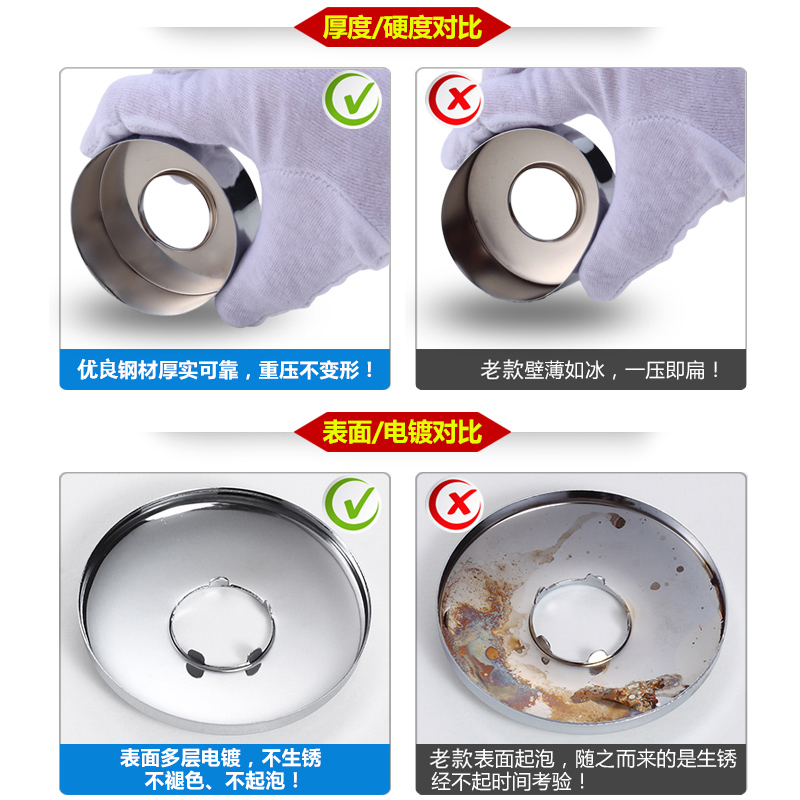 厚度/硬度对比

优良钢材厚实可靠，重压不变形！

老款壁薄如冰，一压即扁！

表面/电镀对比

表面多层电镀，不生锈
不褪色、不起泡！

老款表面起泡，随之而来的是生锈
经不起时间考验！