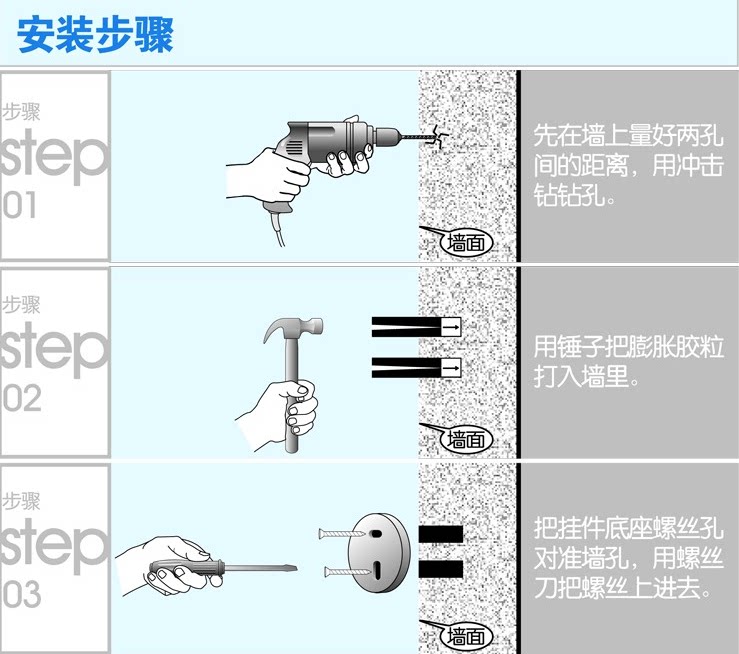 安装步骤

步骤
step
01

墙面

先在墙上量好两孔间的距离，用冲击钻钻孔。

步骤
step
02

墙面

用锤子把膨胀胶粒打入墙里。

步骤
step
03

墙面

把挂件底座螺丝孔对准墙孔，用螺丝刀把螺丝上进去。