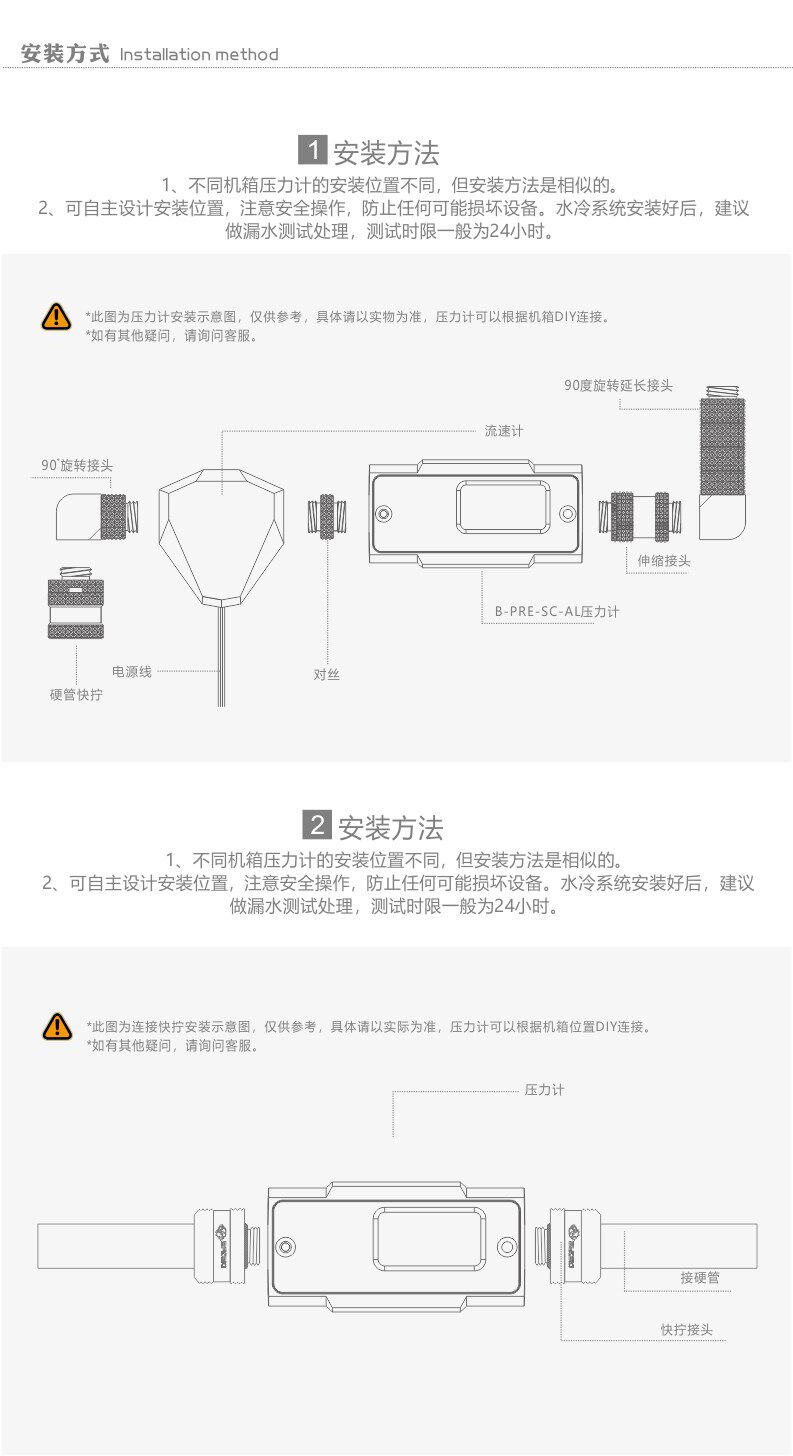 安装方式 Installation method

1 安装方法

1、不同机箱压力计的安装位置不同，但安装方法是相似的。
2、可自主设计安装位置，注意安全操作，防止任何可能损坏设备。水冷系统安装好后，建议做漏水测试处理，测试时限一般为24小时。

*此图为压力计安装示意图，仅供参考，具体请以实物为准，压力计可以根据机箱DIY连接。
*如有其他疑问，请询问客服。

90度旋转延长接头

流速计

90°旋转接头

伸缩接头

B-PRE-SC-AL压力计

电源线

对丝

硬管快拧

2 安装方法

1、不同机箱压力计的安装位置不同，但安装方法是相似的。
2、可自主设计安装位置，注意安全操作，防止任何可能损坏设备。水冷系统安装好后，建议做漏水测试处理，测试时限一般为24小时。

*此图为连接快拧安装示意图，仅供参考，具体请以实际为准，压力计可以根据机箱位置DIY连接。
*如有其他疑问，请询问客服。

压力计

接硬管

快拧接头