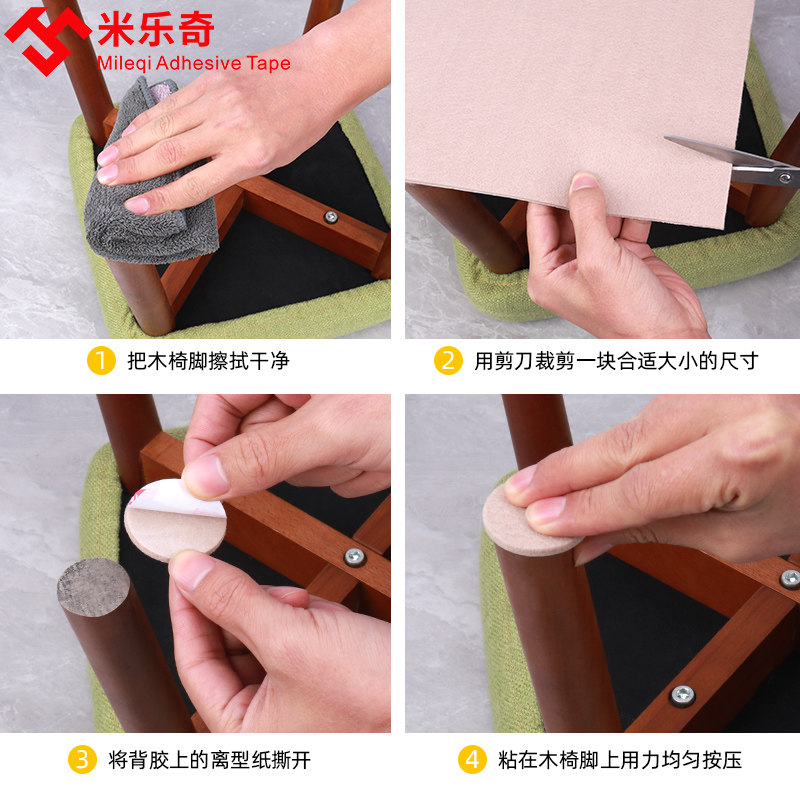 米乐奇
Mileqi Adhesive Tape

1 把木椅脚擦拭干净

2 用剪刀裁剪一块合适大小的尺寸

3 将背胶上的离型纸撕开

4 粘在木椅脚上用力均匀按压