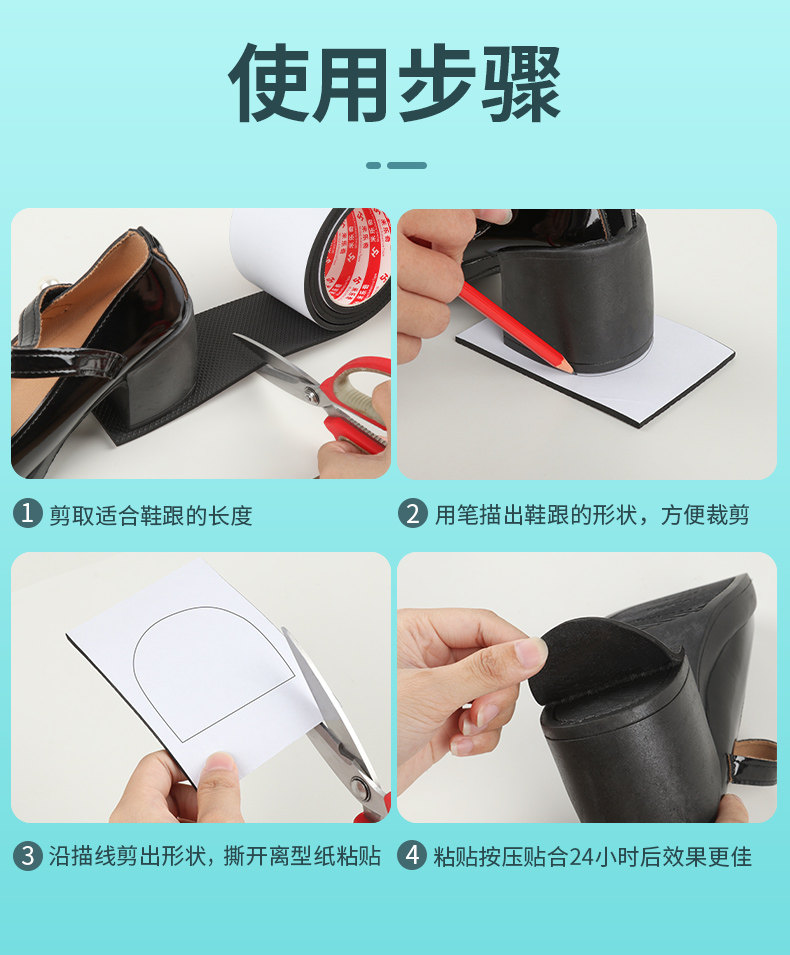 使用步骤

1 剪取适合鞋跟的长度

2 用笔描出鞋跟的形状，方便裁剪

3 沿描线剪出形状，撕开离型纸粘贴

4 粘贴按压贴合24小时后效果更佳