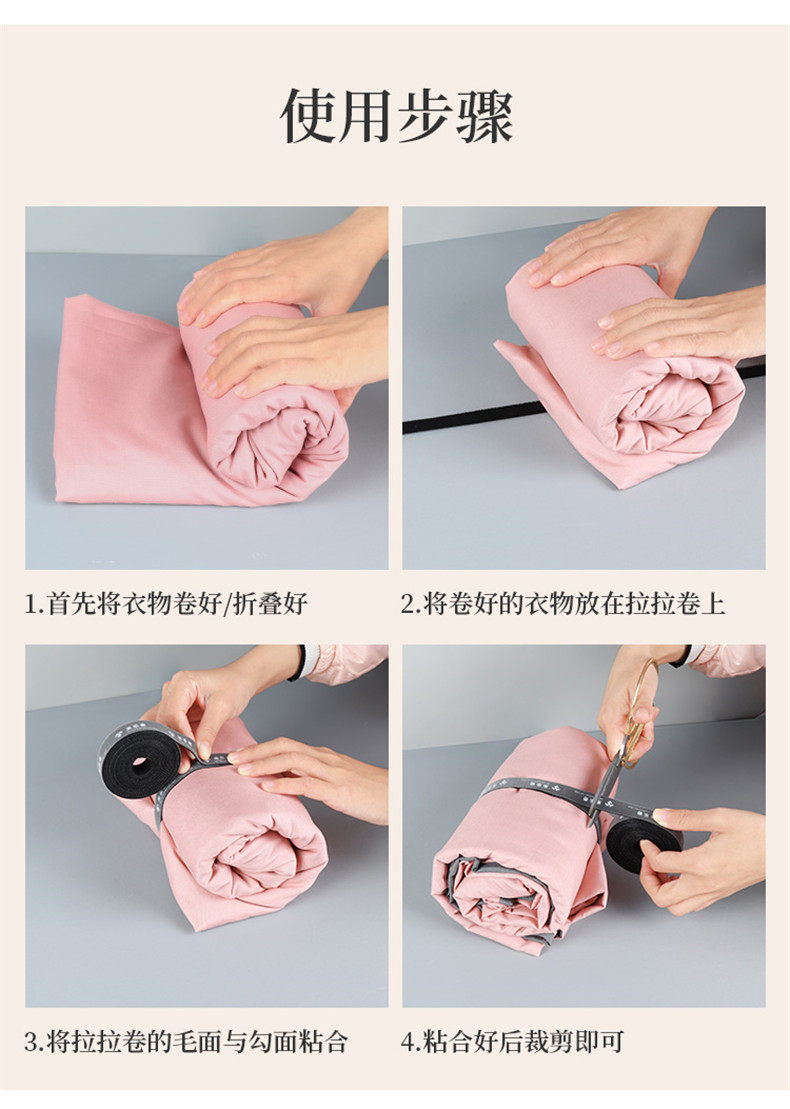 使用步骤

1.首先将衣物卷好/折叠好

2.将卷好的衣物放在拉拉卷上

3.将拉拉卷的毛面与勾面粘合

4.粘合好后裁剪即可