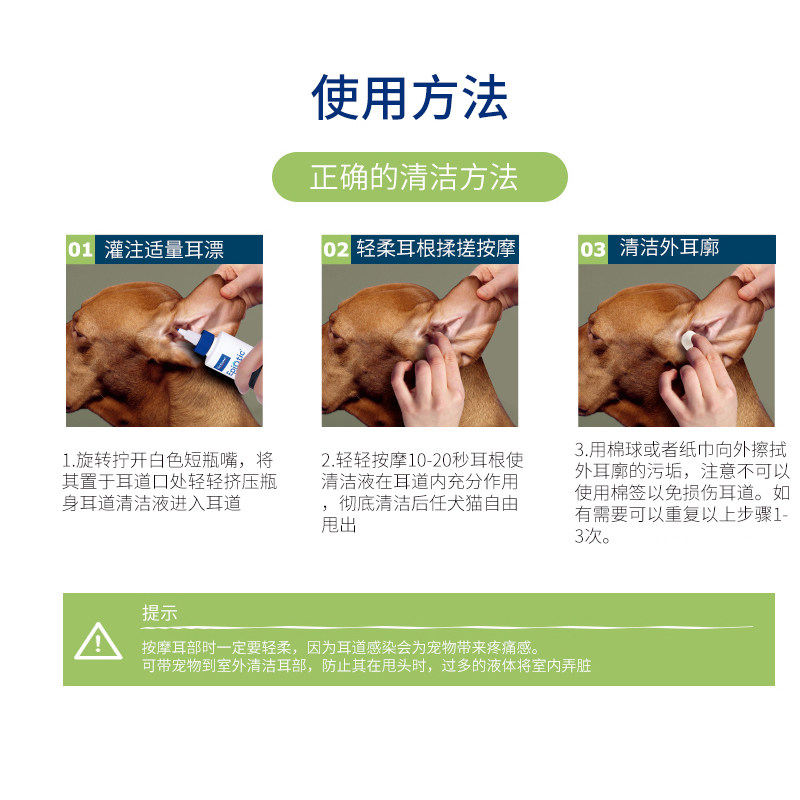 使用方法

正确的清洁方法

01 灌注适量耳漂

Epi-Otic

1.旋转拧开白色短瓶嘴，将其置于耳道口处轻轻挤压瓶身耳道清洁液进入耳道

02 轻柔耳根揉搓按摩

2.轻轻按摩10-20秒耳根使清洁液在耳道内充分作用，彻底清洁后任犬猫自由甩出

03 清洁外耳廓

3.用棉球或者纸巾向外擦拭外耳廓的污垢，注意不可以使用棉签以免损伤耳道。如有需要可以重复以上步骤1-3次。

提示

按摩耳部时一定要轻柔，因为耳道感染会为宠物带来疼痛感。
可带宠物到室外清洁耳部，防止其在甩头时，过多的液体将室内弄脏