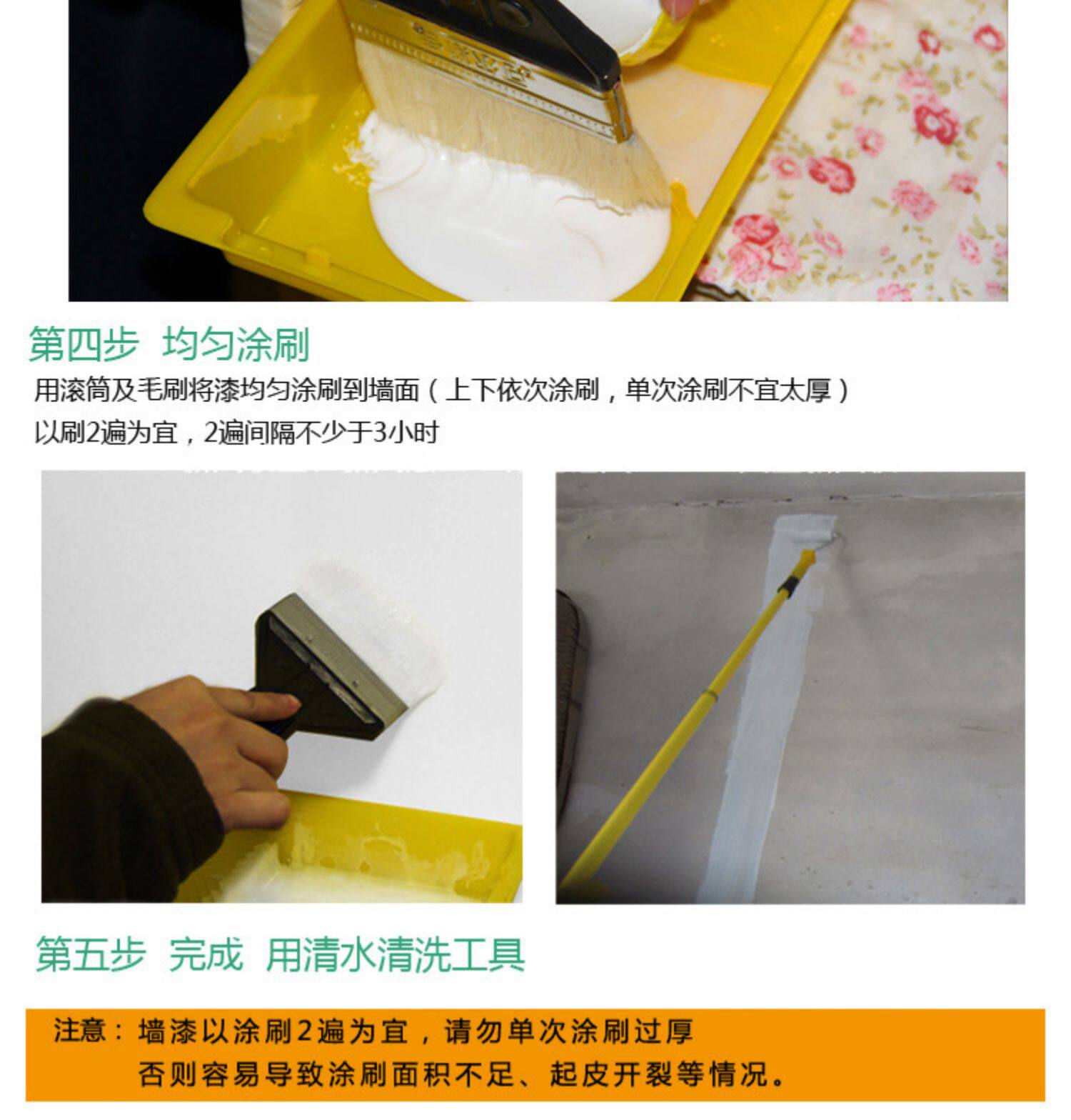 第四步 均匀涂刷

用滚筒及毛刷将漆均匀涂刷到墙面（上下依次涂刷，单次涂刷不宜太厚）
以刷2遍为宜，2遍间隔不少于3小时

第五步 完成 用清水清洗工具

注意：墙漆以涂刷2遍为宜，请勿单次涂刷过厚
否则容易导致涂刷面积不足、起皮开裂等情况。