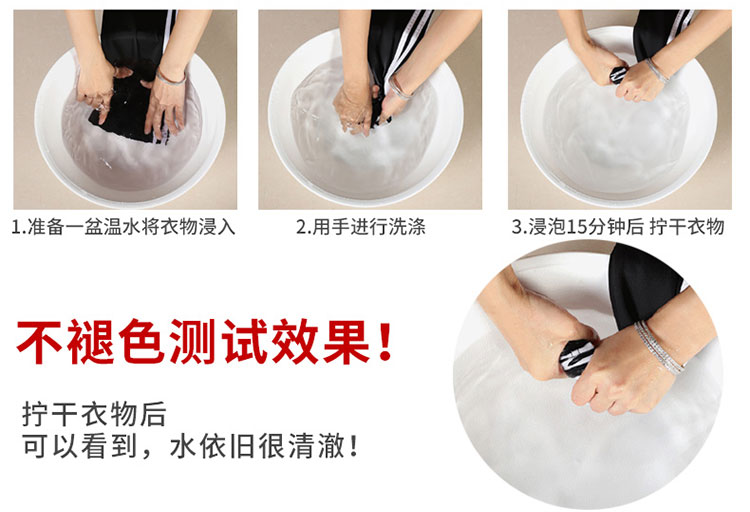 1.准备一盆温水将衣物浸入

2.用手进行洗涤

3.浸泡15分钟后 拧干衣物

不褪色测试效果！

拧干衣物后
可以看到，水依旧很清澈！