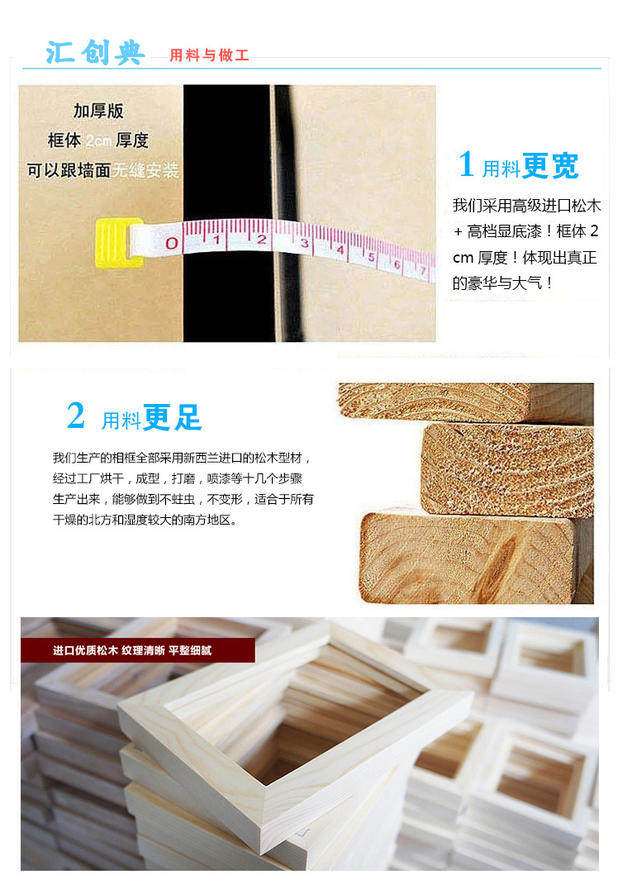 汇创典 用料与做工

加厚版
框体 2cm 厚度
可以跟墙面无缝安装

0 1 2 3 4 5 6 7

1 用料更宽

我们采用高级进口松木 + 高档显底漆！框体 2 cm 厚度！体现出真正的豪华与大气！

2 用料更足

我们生产的相框全部采用新西兰进口的松木型材，经过工厂烘干，成型，打磨，喷漆等十几个步骤生产出来，能够做到不蛀虫，不变形，适合于所有干燥的北方和湿度较大的南方地区。

进口优质松木 纹理清晰 平整细腻