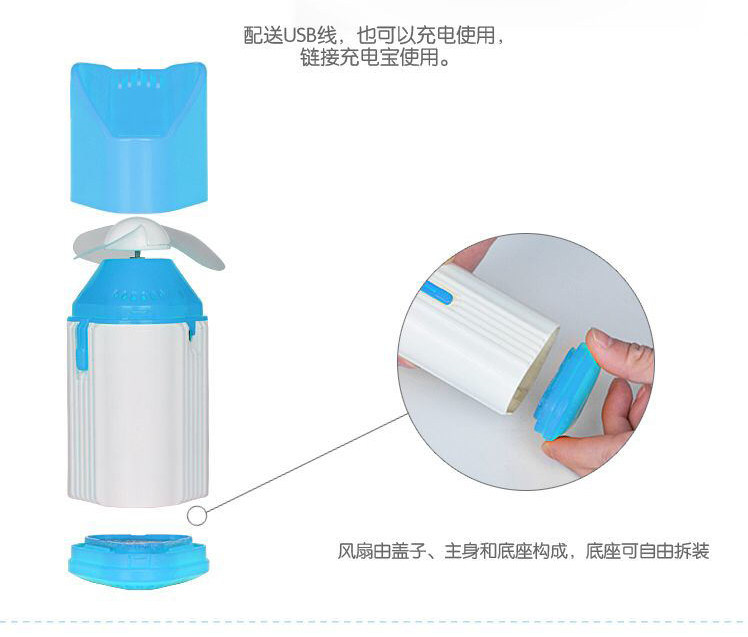 配送USB线，也可以充电使用，
链接充电宝使用。

风扇由盖子、主身和底座构成，底座可自由拆装