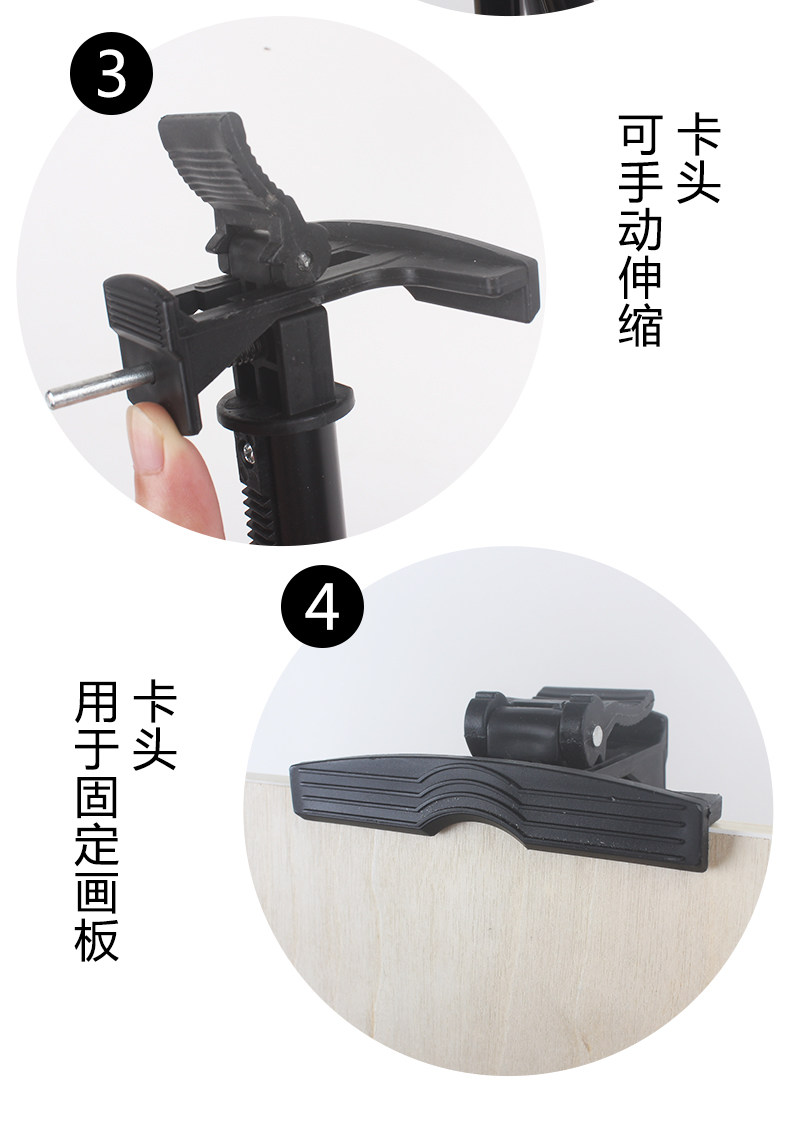 3

卡头
可手动伸缩

4

卡头
用于固定画板