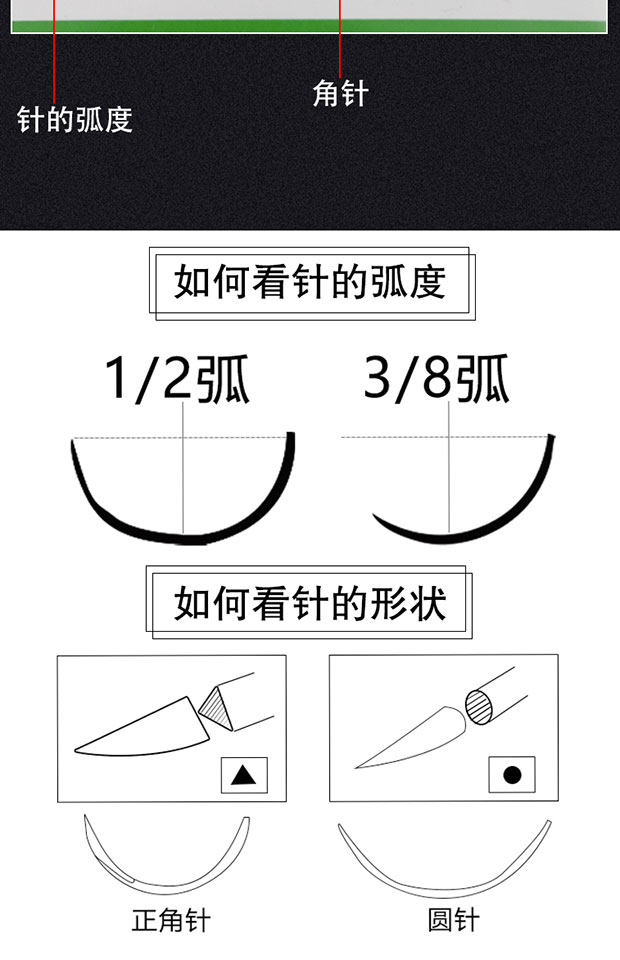 针的弧度

角针

如何看针的弧度

1/2弧

3/8弧

如何看针的形状

正角针

圆针