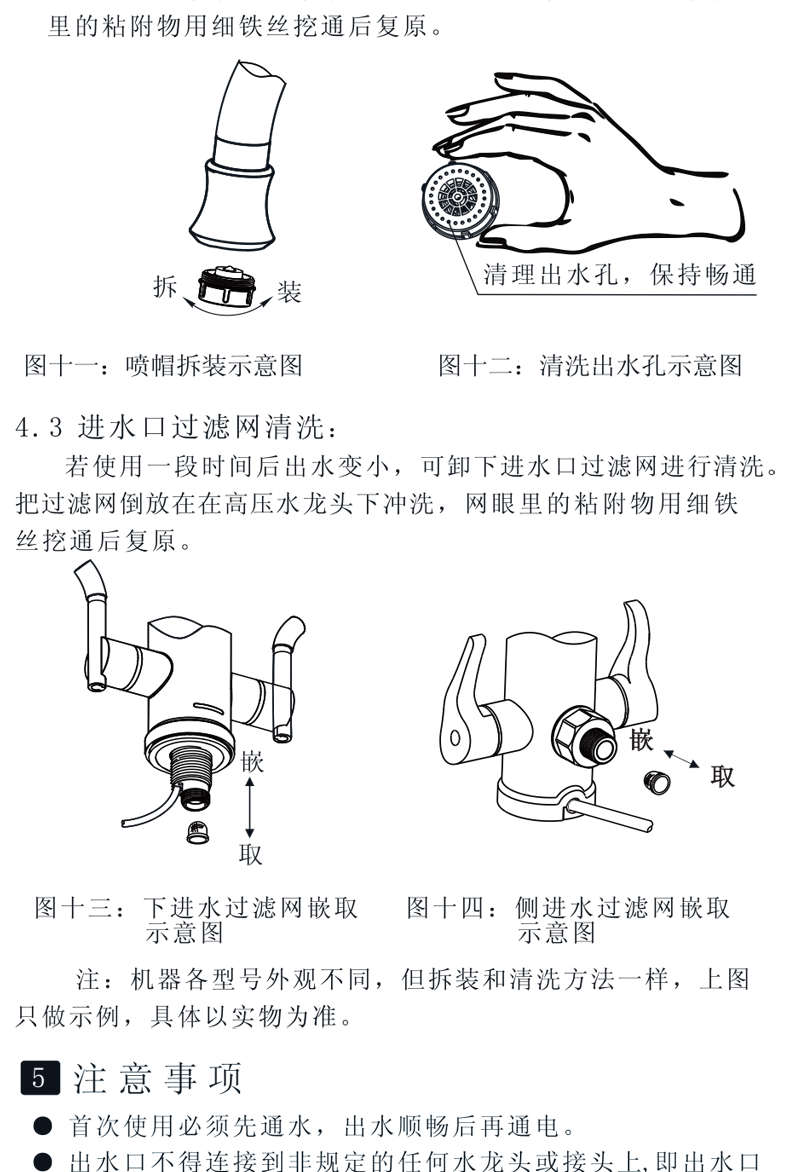 里的粘附物用细铁丝挖通后复原。

拆

装

清理出水孔，保持畅通

图十一：喷帽拆装示意图

图十二：清洗出水孔示意图

4.3 进水口过滤网清洗：

若使用一段时间后出水变小，可卸下进水口过滤网进行清洗。把过滤网倒放在在高压水龙头下冲洗，网眼里的粘附物用细铁丝挖通后复原。

嵌

取

嵌

取

图十三：下进水过滤网嵌取示意图

图十四：侧进水过滤网嵌取示意图

注：机器各型号外观不同，但拆装和清洗方法一样，上图只做示例，具体以实物为准。

5 注意事项

● 首次使用必须先通水，出水顺畅后再通电。

● 出水口不得连接到非规定的任何水龙头或接头上，即出水口