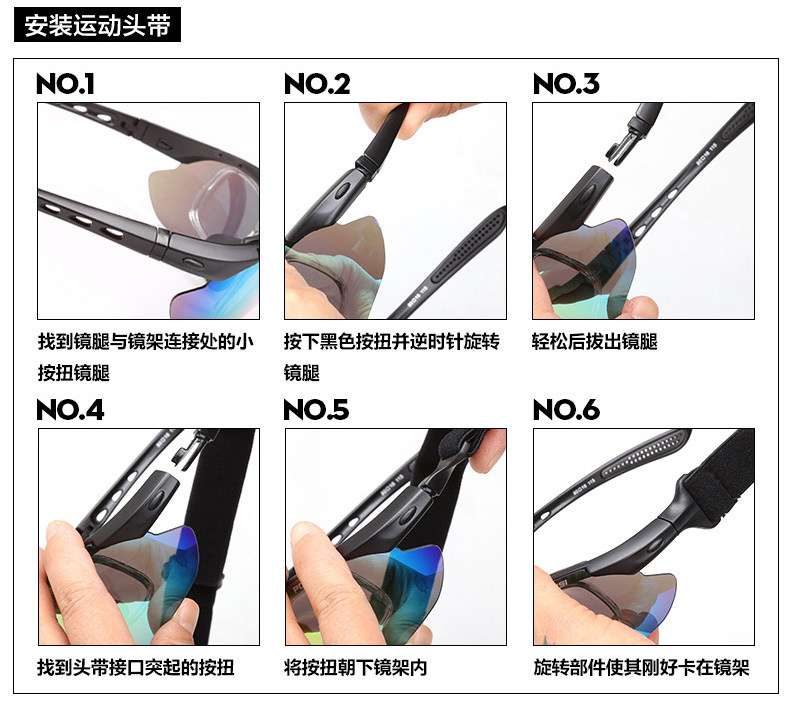 安装运动头带

NO.1

找到镜腿与镜架连接处的小按扭镜腿

NO.2

按下黑色按扭并逆时针旋转镜腿

NO.3

轻松后拔出镜腿

NO.4

找到头带接口突起的按扭

NO.5

将按扭朝下镜架内

NO.6

旋转部件使其刚好卡在镜架