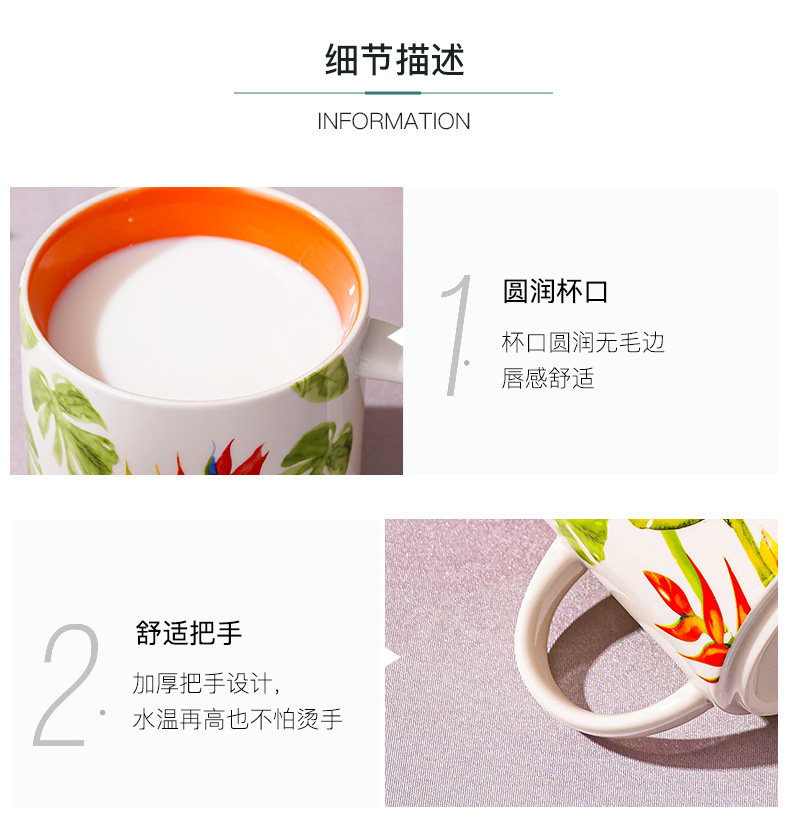 细节描述

INFORMATION

1.

圆润杯口

杯口圆润无毛边
唇感舒适

2.

舒适把手

加厚把手设计,
水温再高也不怕烫手