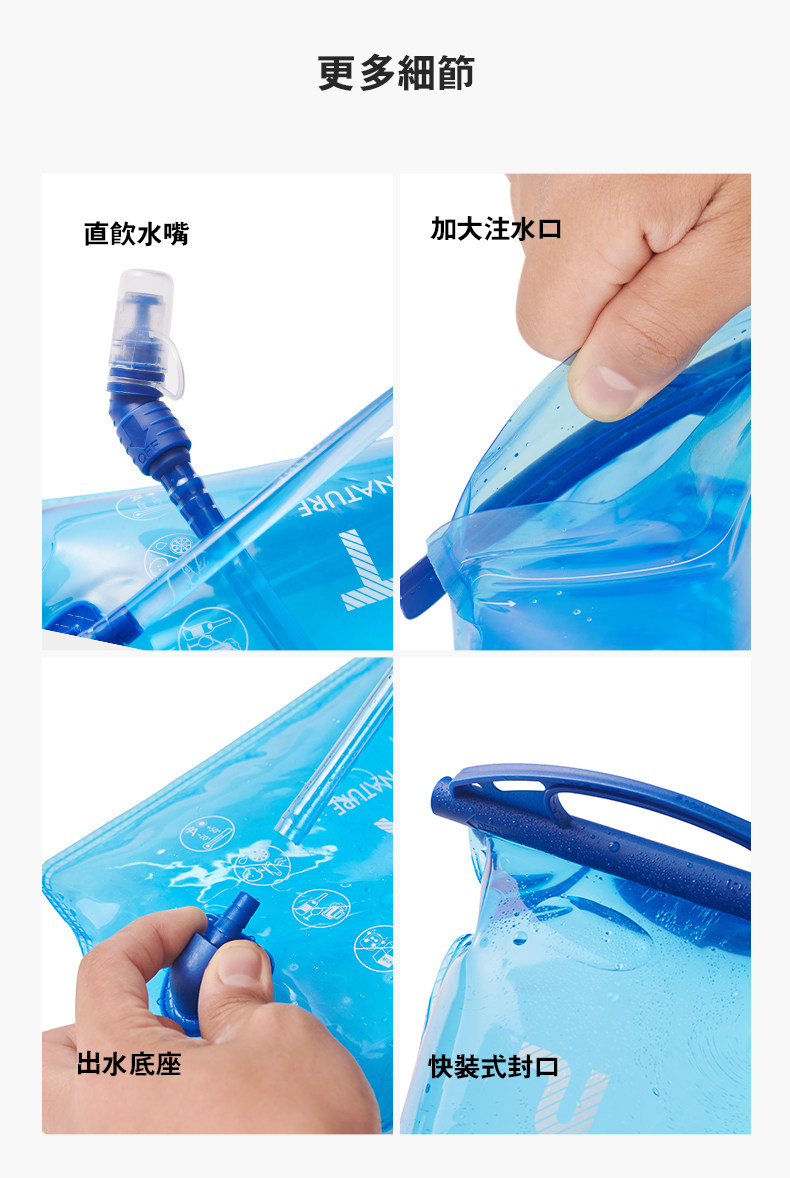 更多細節

直飲水嘴

NATURE

加大注水口

NATURE

出水底座

快裝式封口