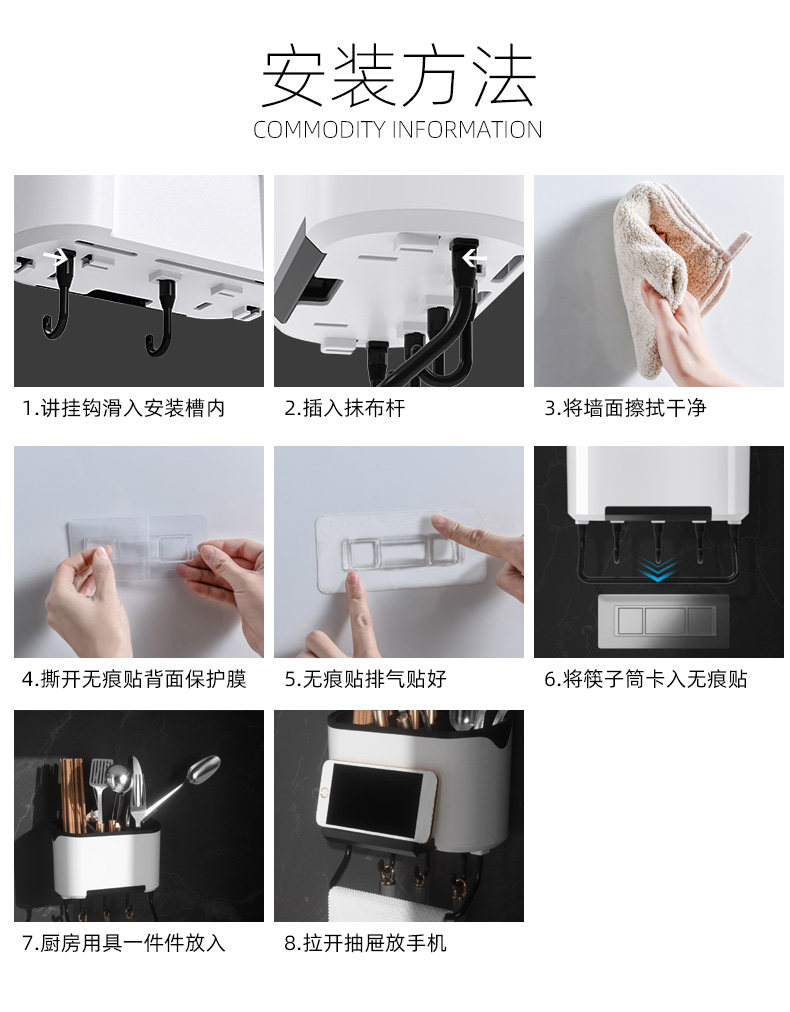 安装方法

COMMODITY INFORMATION

1.讲挂钩滑入安装槽内

2.插入抹布杆

3.将墙面擦拭干净

4.撕开无痕贴背面保护膜

5.无痕贴排气贴好

6.将筷子筒卡入无痕贴

7.厨房用具一件件放入

8.拉开抽屉放手机