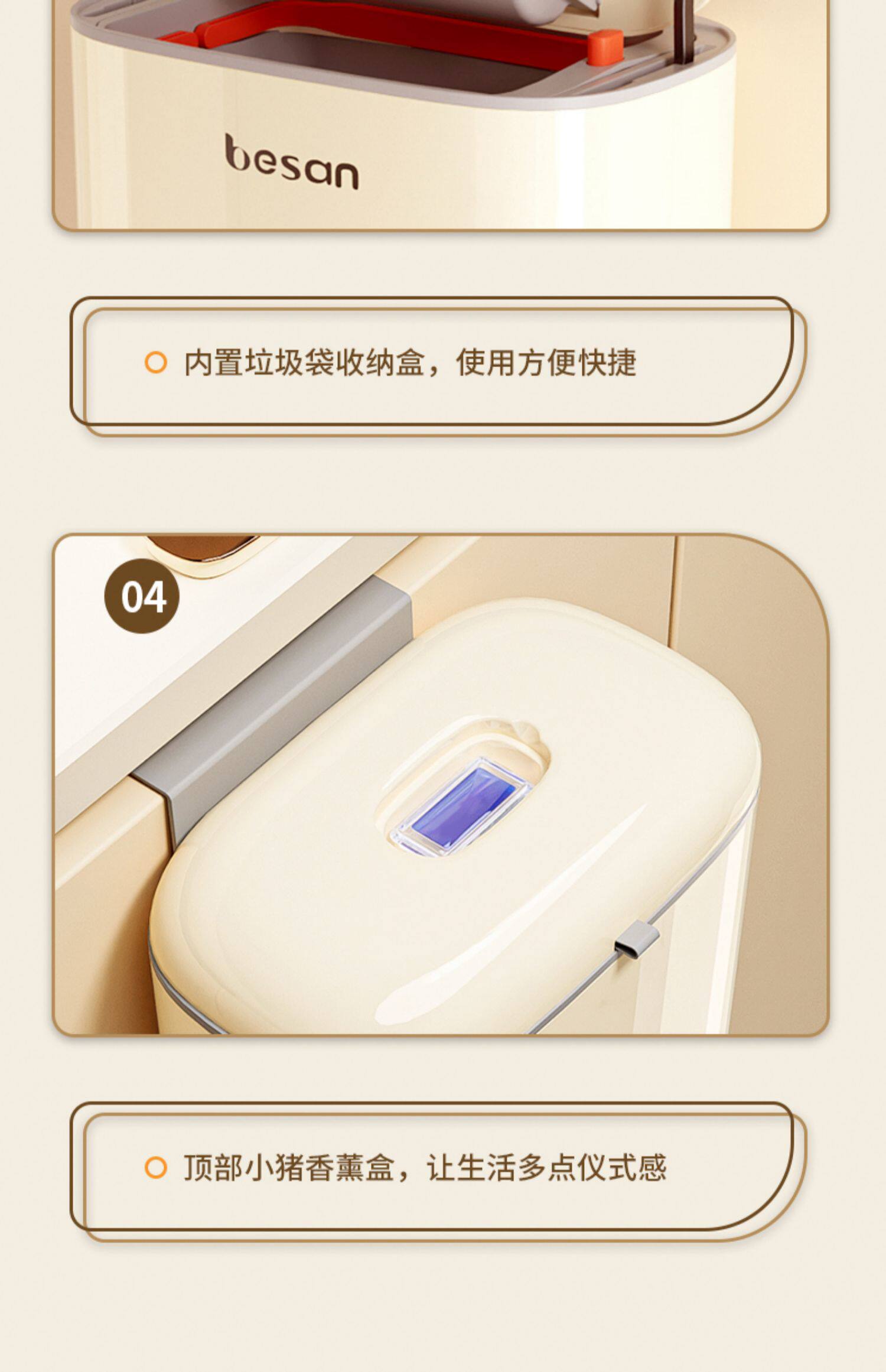 besan

内置垃圾袋收纳盒，使用方便快捷

04

顶部小猪香薰盒，让生活多点仪式感