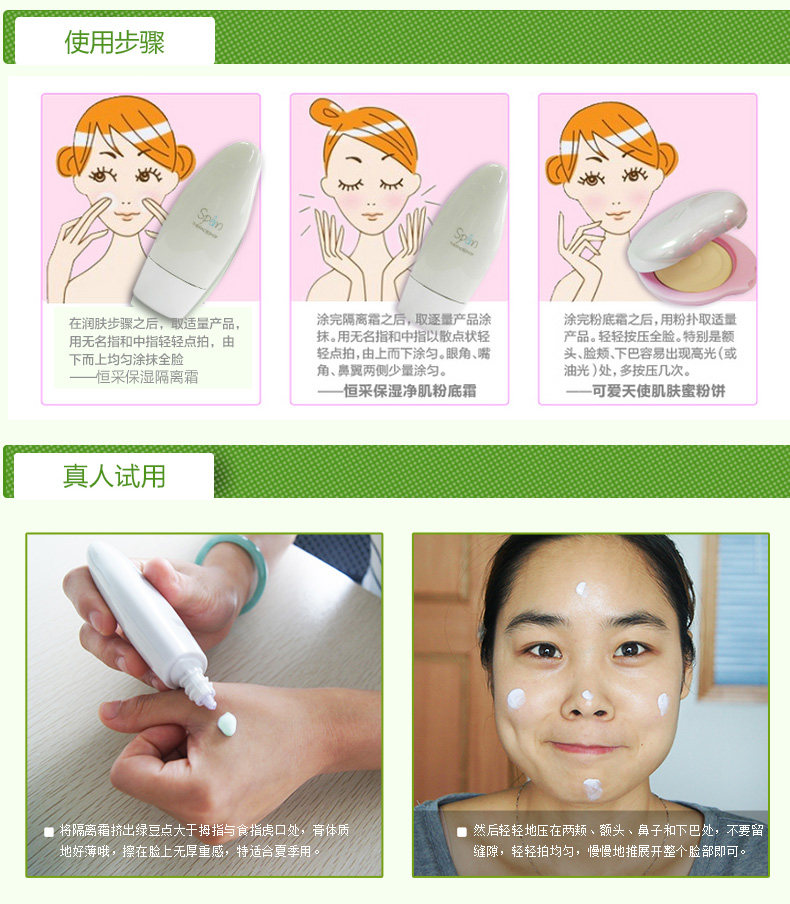 使用步骤

Spilin

在润肤步骤之后，取适量产品，用无名指和中指轻轻点拍，由下而上均匀涂抹全脸
——恒采保湿隔离霜

Spilin

涂完隔离霜之后，取适量产品涂抹。用无名指和中指以散点状轻轻点拍，由上而下涂匀。眼角、嘴角、鼻翼两侧少量涂匀。
——恒采保湿净肌粉底霜

涂完粉底霜之后，用粉扑取适量产品。轻轻按压全脸。特别是额头、脸颊、下巴容易出现高光（或油光）处，多按压几次。
——可爱天使肌肤蜜粉饼

真人试用

将隔离霜挤出绿豆点大于拇指与食指虎口处，膏体质地好薄哦，擦在脸上无厚重感，特适合夏季用。

然后轻轻地压在两颊、额头、鼻子和下巴处，不要留缝隙，轻轻拍均匀，慢慢地推展开整个脸部即可。