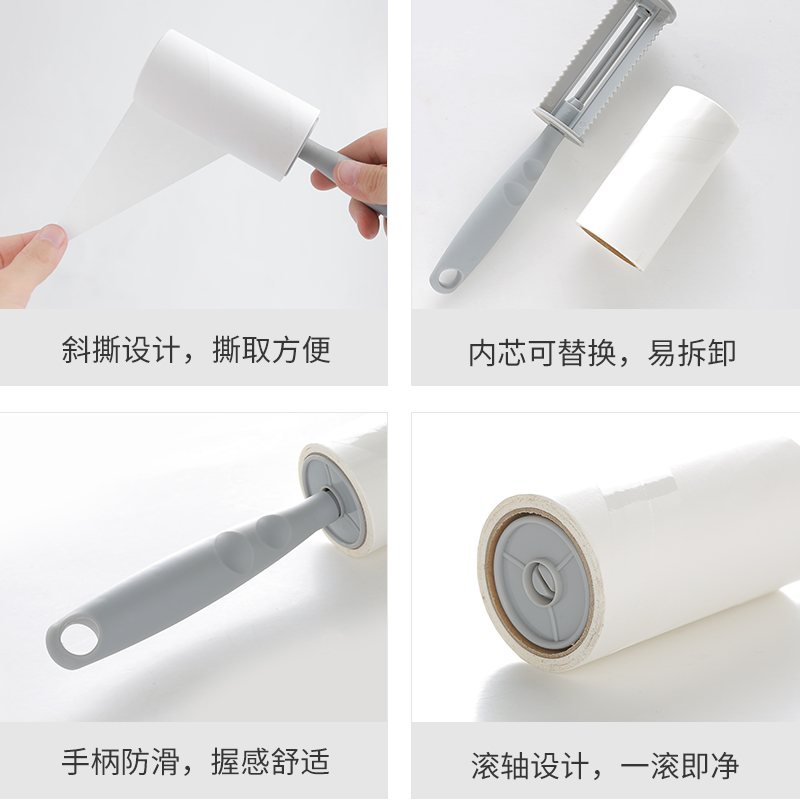 斜撕设计，撕取方便

内芯可替换，易拆卸

手柄防滑，握感舒适

滚轴设计，一滚即净