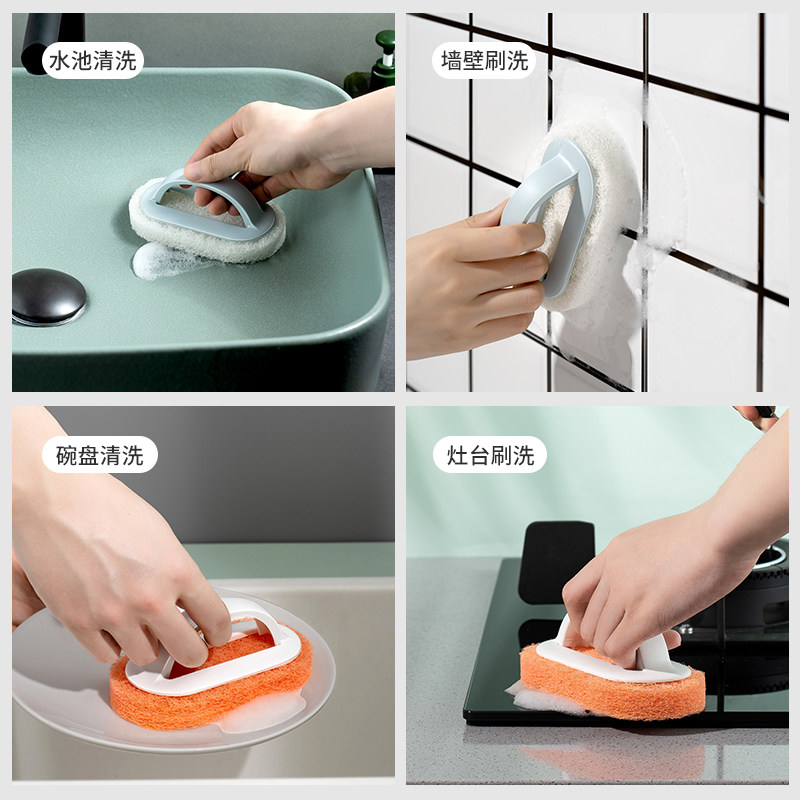 水池清洗

墙壁刷洗

碗盘清洗

灶台刷洗