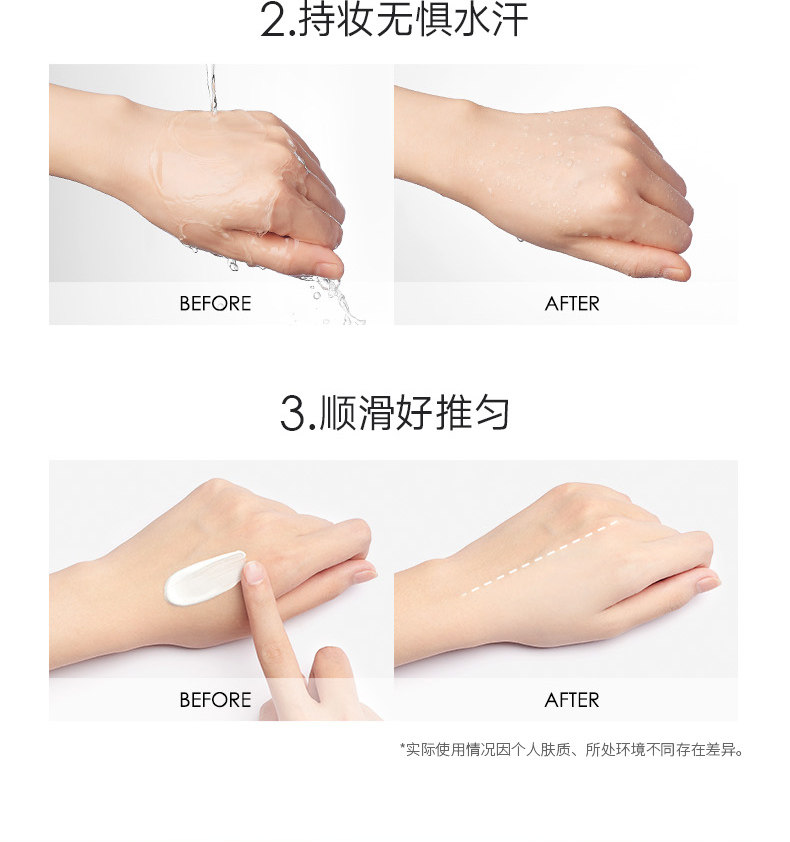 2.持妆无惧水汗

BEFORE

AFTER

3.顺滑好推匀

BEFORE

AFTER

*实际使用情况因个人肤质、所处环境不同存在差异。